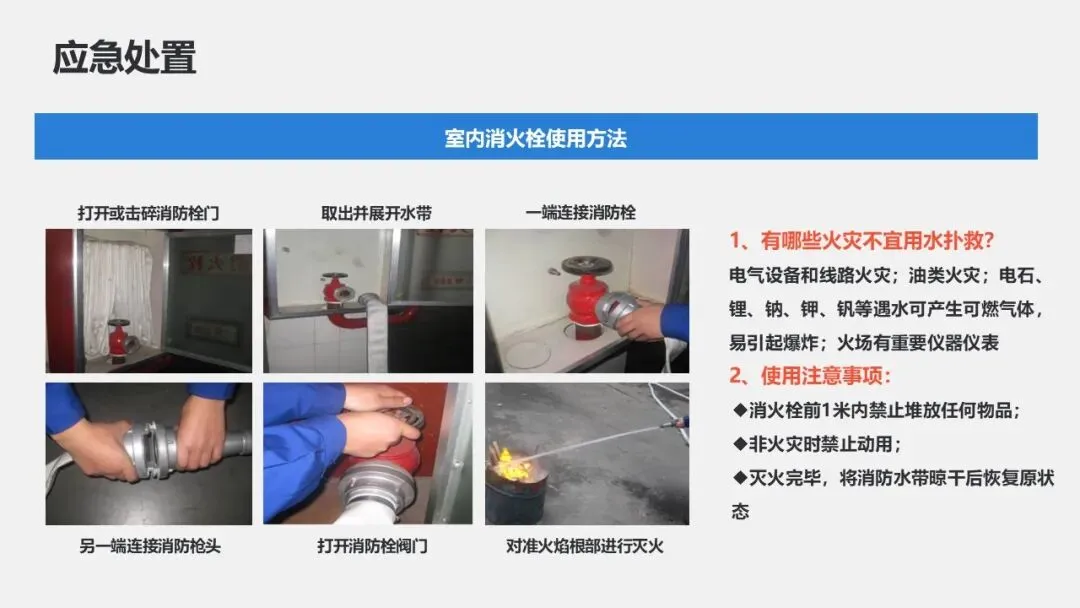 应急处置

室内消火栓使用方法

打开或击碎消防栓门

取出并展开水带

一端连接消防栓

另一端连接消防枪头

打开消防栓阀门

对准火焰根部进行灭火

1、有哪些火灾不宜用水扑救?

电气设备和线路火灾;油类火灾;电石、锂、钠、钾、钒等遇水可产生可燃气体,易引起爆炸;火场有重要仪器仪表

2、使用注意事项:

◆消火栓前1米内禁止堆放任何物品;

◆非火灾时禁止动用;

◆灭火完毕,将消防水带晾干后恢复原状态