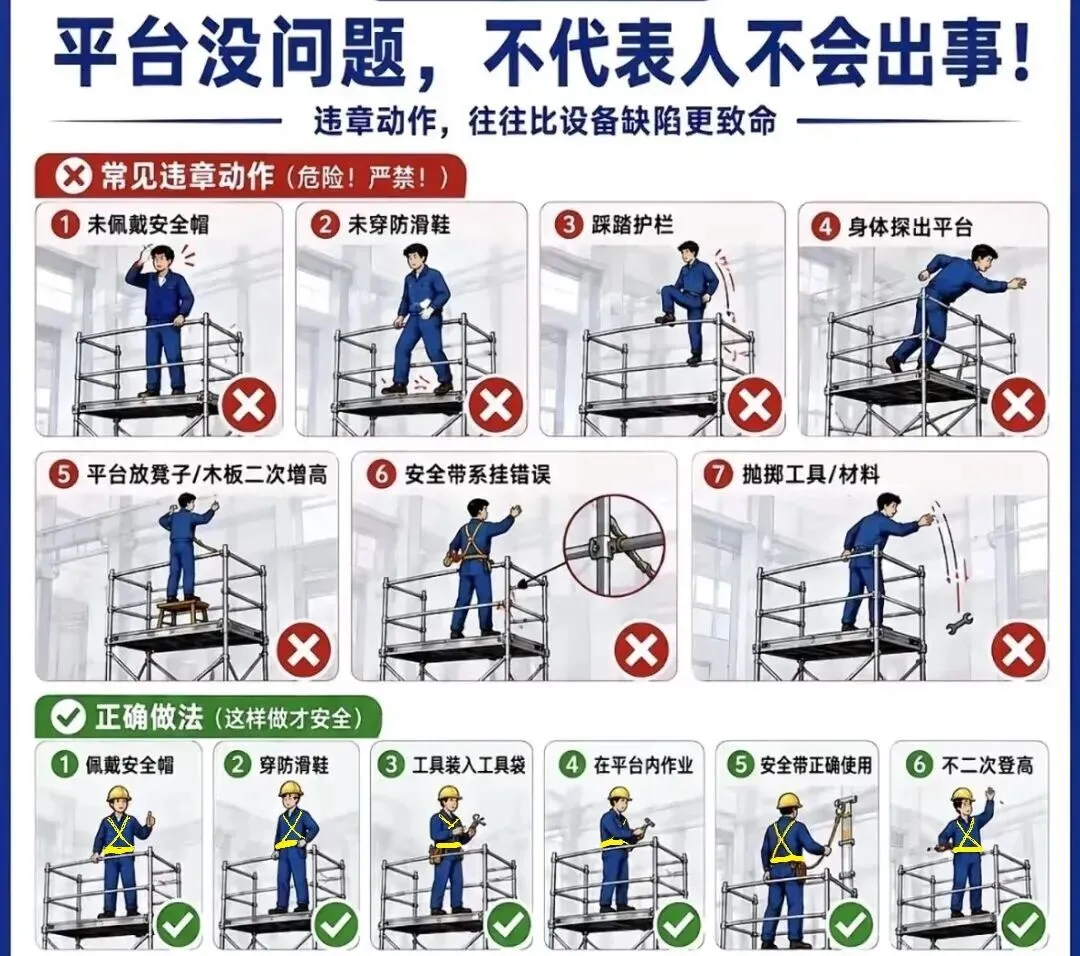 平台没问题，不代表人不会出事！

违章动作，往往比设备缺陷更致命

常见违章动作（危险！严禁！）

1 未佩戴安全帽

2 未穿防滑鞋

3 踩踏护栏

4 身体探出平台

5 平台放凳子/木板二次增高

6 安全带系挂错误

7 抛掷工具/材料

正确做法（这样做才安全）

1 佩戴安全帽

2 穿防滑鞋

3 工具装入工具袋

4 在平台内作业

5 安全带正确使用

6 不二次登高