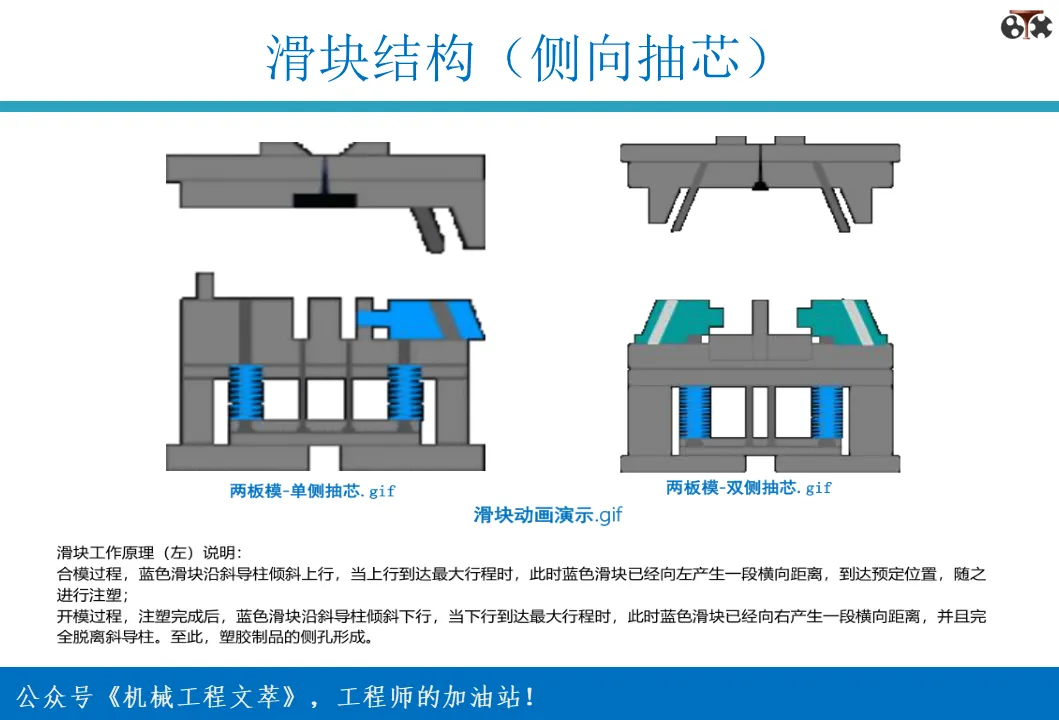 滑块结构（侧向抽芯）

两板模-单侧抽芯.gif

两板模-双侧抽芯.gif

滑块动画演示.gif

滑块工作原理（左）说明：
合模过程，蓝色滑块沿斜导柱倾斜上行，当上行到达最大行程时，此时蓝色滑块已经向左产生一段横向距离，到达预定位置，随之进行注塑；
开模过程，注塑完成后，蓝色滑块沿斜导柱倾斜下行，当下行到达最大行程时，此时蓝色滑块已经向右产生一段横向距离，并且完全脱离斜导柱。至此，塑胶制品的侧孔形成。

公众号《机械工程文萃》，工程师的加油站！