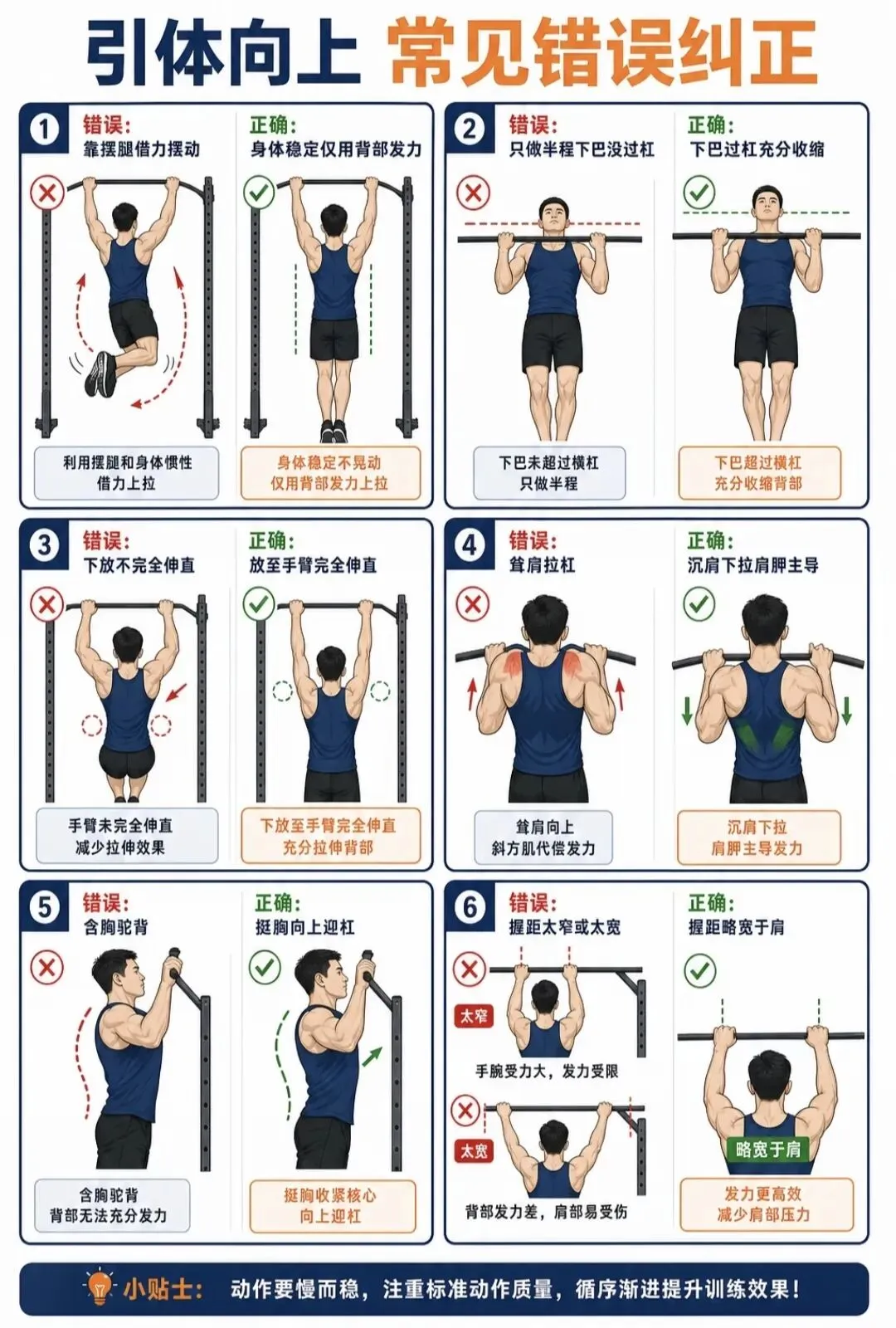 引体向上 常见错误纠正

1
错误：
靠摆腿借力摆动

利用摆腿和身体惯性
借力上拉

正确：
身体稳定仅用背部发力

身体稳定不晃动
仅用背部发力上拉

2
错误：
只做半程下巴没过杠

下巴未超过横杠
只做半程

正确：
下巴过杠充分收缩

下巴超过横杠
充分收缩背部

3
错误：
下放不完全伸直

手臂未完全伸直
减少拉伸效果

正确：
放至手臂完全伸直

下放至手臂完全伸直
充分拉伸背部

4
错误：
耸肩拉杠

耸肩向上
斜方肌代偿发力

正确：
沉肩下拉肩胛主导

沉肩下拉
肩胛主导发力

5
错误：
含胸驼背

含胸驼背
背部无法充分发力

正确：
挺胸向上迎杠

挺胸收紧核心
向上迎杠

6
错误：
握距太窄或太宽

太窄
手腕受力大，发力受限

太宽
背部发力差，肩部易受伤

正确：
握距略宽于肩

略宽于肩

发力更高效
减少肩部压力

小贴士： 动作要慢而稳，注重标准动作质量，循序渐进提升训练效果！