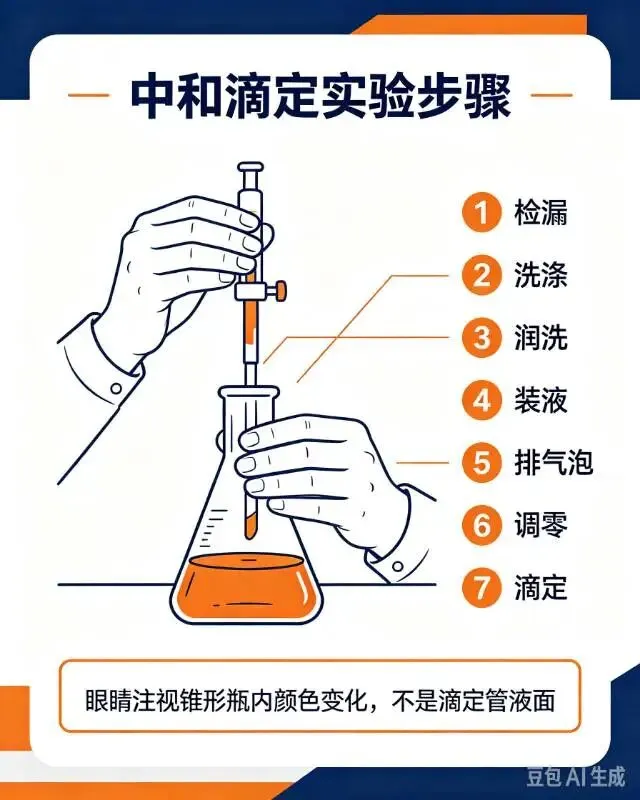 中和滴定实验步骤

1 检漏
2 洗涤
3 润洗
4 装液
5 排气泡
6 调零
7 滴定

眼睛注视锥形瓶内颜色变化，不是滴定管液面

豆包 AI 生成