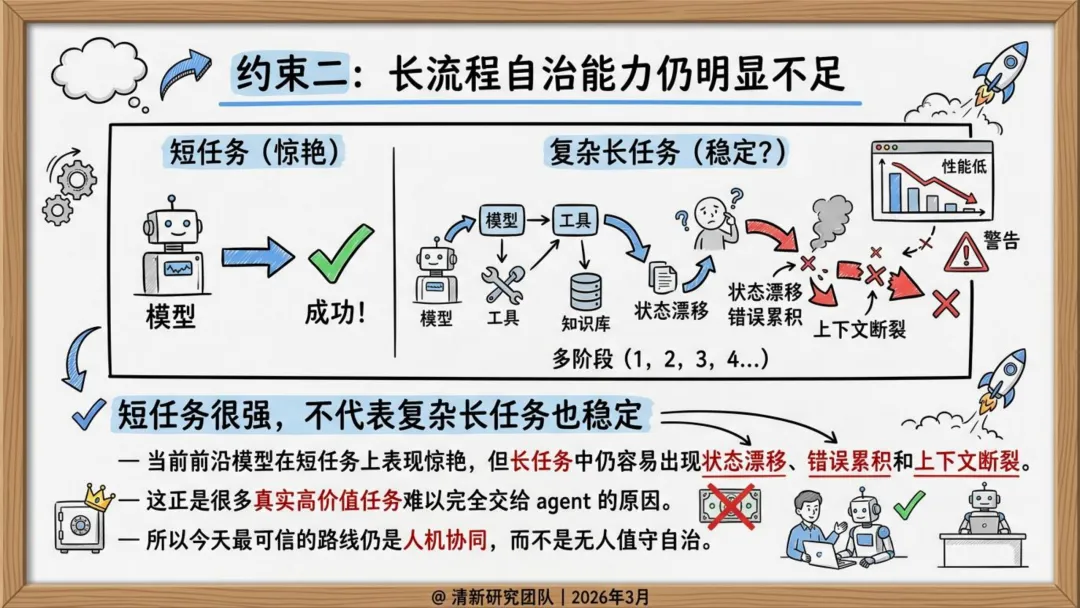 约束二：长流程自治能力仍明显不足

短任务（惊艳）

模型

成功！

复杂长任务（稳定?）

模型

工具

模型

工具

知识库

状态漂移

状态漂移
错误累积

上下文断裂

性能低

警告

多阶段（1，2，3，4...）

短任务很强，不代表复杂长任务也稳定

— 当前前沿模型在短任务上表现惊艳，但长任务中仍容易出现状态漂移、错误累积和上下文断裂。

— 这正是很多真实高价值任务难以完全交给 agent 的原因。

— 所以今天最可信的路线仍是人机协同，而不是无人值守自治。

@ 清新研究团队 | 2026年3月