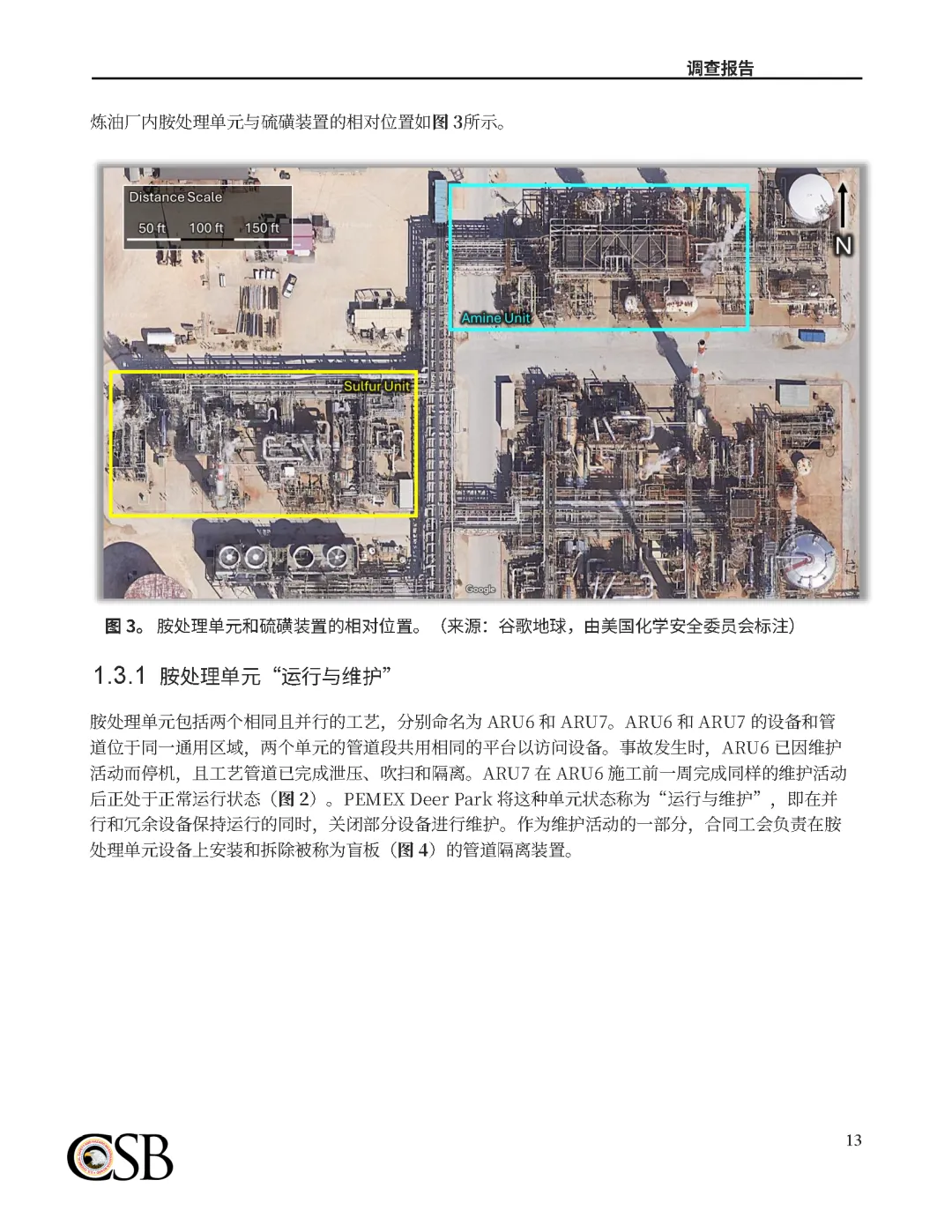 调查报告

炼油厂内胺处理单元与硫磺装置的相对位置如图 3所示。

Distance Scale

50 ft 100 ft 150 ft

N

Amine Unit

Sulfur Unit

Google

图 3。胺处理单元和硫磺装置的相对位置。（来源：谷歌地球，由美国化学安全委员会标注）

1.3.1 胺处理单元“运行与维护”

胺处理单元包括两个相同且并行的工艺，分别命名为 ARU6 和 ARU7。ARU6 和 ARU7 的设备和管道位于同一通用区域，两个单元的管道段共用相同的平台以访问设备。事故发生时，ARU6 已因维护活动而停机，且工艺管道已完成泄压、吹扫和隔离。ARU7 在 ARU6 施工前一周完成同样的维护活动后正处于正常运行状态（图 2）。PEMEX Deer Park 将这种单元状态称为“运行与维护”，即在并行和冗余设备保持运行的同时，关闭部分设备进行维护。作为维护活动的一部分，合同工会负责在胺处理单元设备上安装和拆除被称为盲板（图 4）的管道隔离装置。

CSB

13