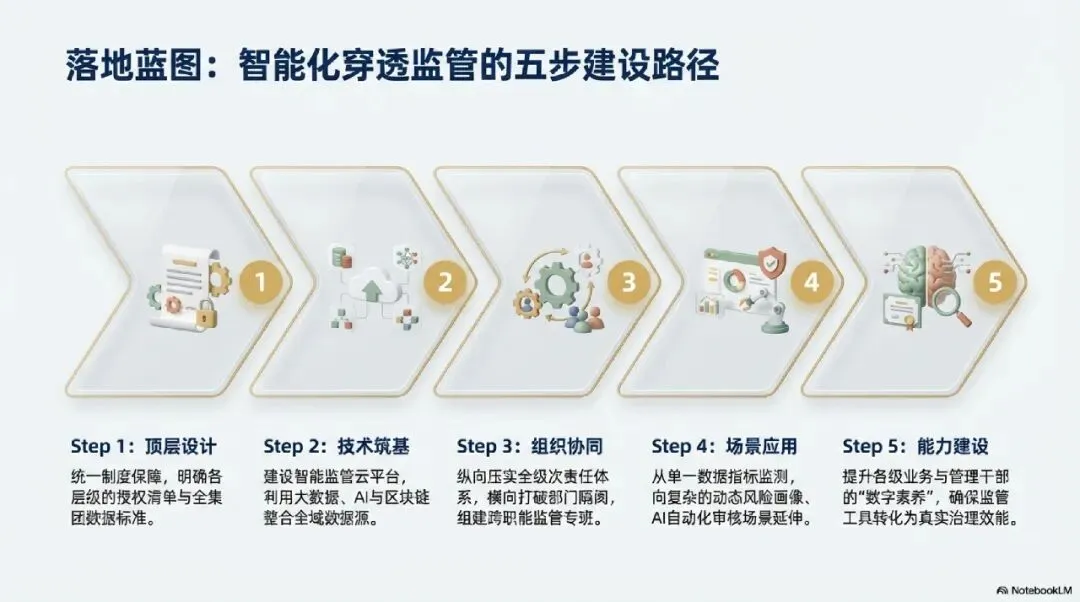 落地蓝图：智能化穿透监管的五步建设路径

1

2

3

4

5

Step 1：顶层设计
统一制度保障，明确各层级的授权清单与全集团数据标准。

Step 2：技术筑基
建设智能监管云平台，利用大数据、AI与区块链整合全域数据源。

Step 3：组织协同
纵向压实全级次责任体系，横向打破部门隔阂，组建跨职能监管专班。

Step 4：场景应用
从单一数据指标监测，向复杂的动态风险画像、AI自动化审核场景延伸。

Step 5：能力建设
提升各级业务与管理干部的“数字素养”，确保监管工具转化为真实治理效能。

NotebookLM