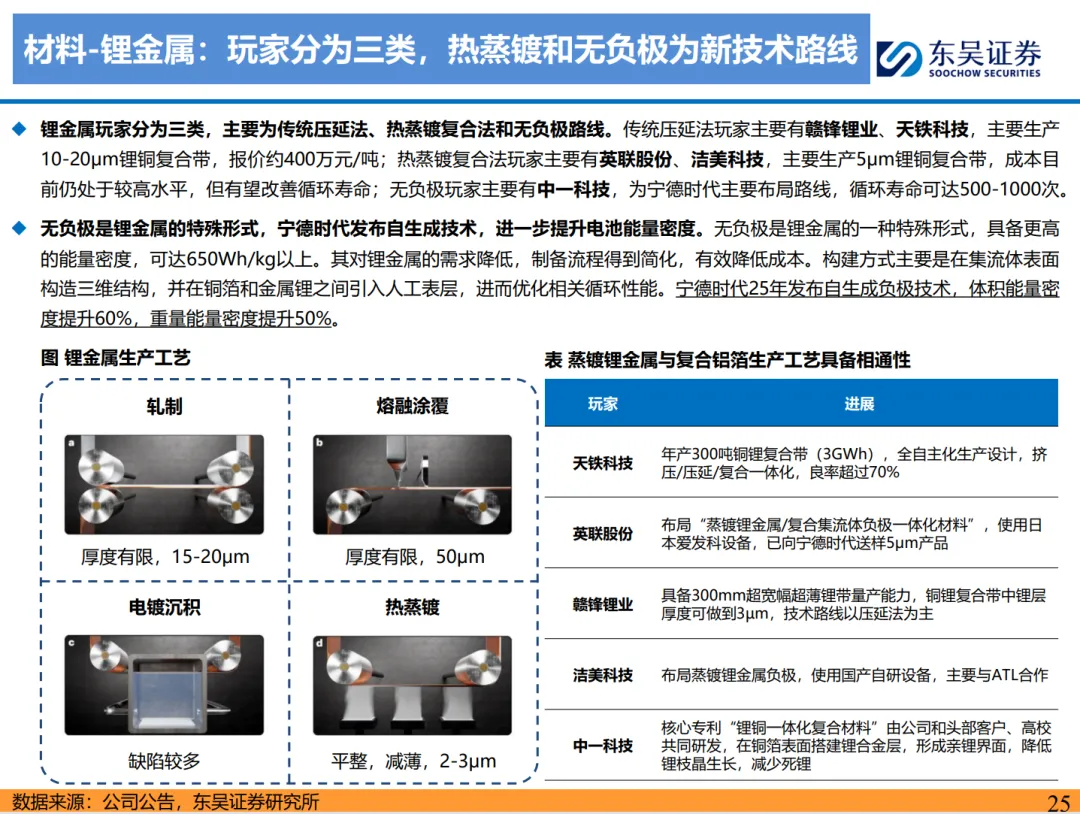 材料-锂金属：玩家分为三类，热蒸镀和无负极为新技术路线

东吴证券
SOOCHOW SECURITIES

◆ 锂金属玩家分为三类，主要为传统压延法、热蒸镀复合法和无负极路线。传统压延法玩家主要有赣锋锂业、天铁科技，主要生产10-20μm锂铜复合带，报价约400万元/吨；热蒸镀复合法玩家主要有英联股份、洁美科技，主要生产5μm锂铜复合带，成本目前仍处于较高水平，但有望改善循环寿命；无负极玩家主要有中一科技，为宁德时代主要布局路线，循环寿命可达500-1000次。

◆ 无负极是锂金属的特殊形式，宁德时代发布自生成技术，进一步提升电池能量密度。无负极是锂金属的一种特殊形式，具备更高的能量密度，可达650Wh/kg以上。其对锂金属的需求降低，制备流程得到简化，有效降低成本。构建方式主要是在集流体表面构造三维结构，并在铜箔和金属锂之间引入人工表层，进而优化相关循环性能。宁德时代25年发布自生成负极技术，体积能量密度提升60%，重量能量密度提升50%。

图 锂金属生产工艺

轧制
a
厚度有限，15-20μm

熔融涂覆
b
厚度有限，50μm

电镀沉积
c
缺陷较多

热蒸镀
d
平整，减薄，2-3μm

表 蒸镀锂金属与复合铝箔生产工艺具备相通性

| 玩家 | 进展 |
|---|---|
| 天铁科技 | 年产300吨铜锂复合带（3GWh），全自主化生产设计，挤压/压延/复合一体化，良率超过70% |
| 英联股份 | 布局“蒸镀锂金属/复合集流体负极一体化材料”，使用日本爱发科设备，已向宁德时代送样5μm产品 |
| 赣锋锂业 | 具备300mm超宽幅超薄锂带量产能力，铜锂复合带中锂层厚度可做到3μm，技术路线以压延法为主 |
| 洁美科技 | 布局蒸镀锂金属负极，使用国产自研设备，主要与ATL合作 |
| 中一科技 | 核心专利“锂铜一体化复合材料”由公司和头部客户、高校共同研发，在铜箔表面搭建锂合金层，形成亲锂界面，降低锂枝晶生长，减少死锂 |

数据来源：公司公告，东吴证券研究所

25