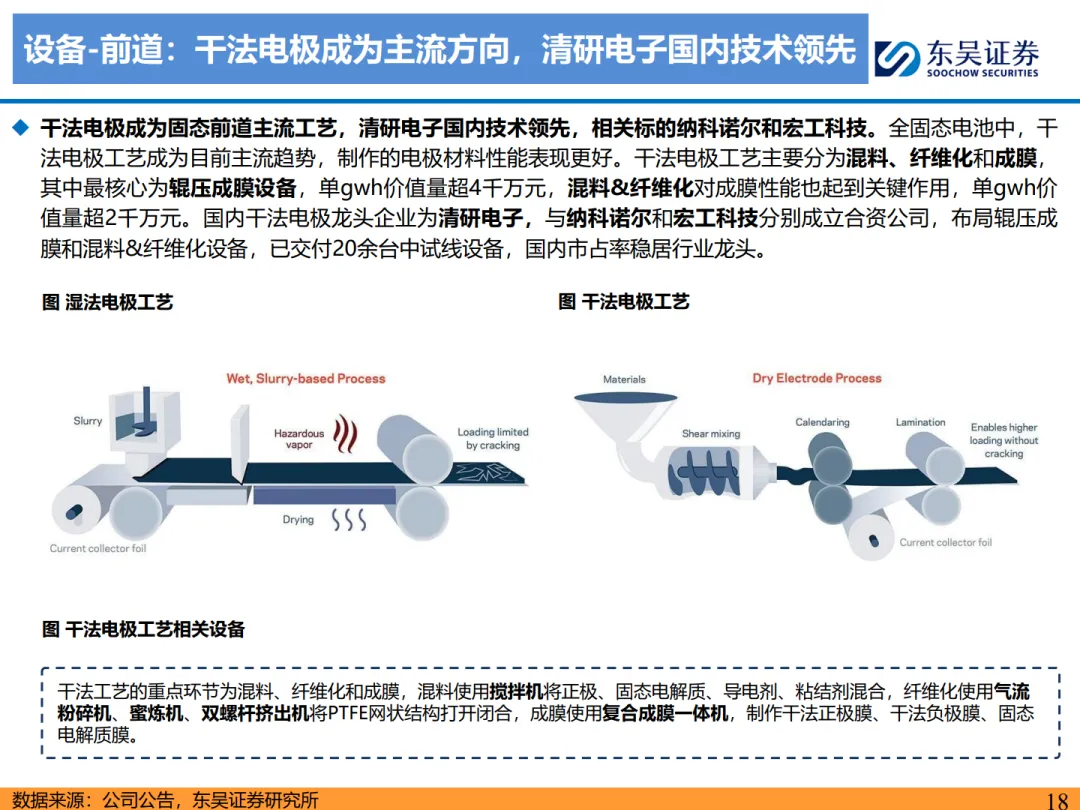 设备-前道：干法电极成为主流方向，清研电子国内技术领先

东吴证券
SOOCHOW SECURITIES

◆ 干法电极成为固态前道主流工艺，清研电子国内技术领先，相关标的纳科诺尔和宏工科技。全固态电池中，干法电极工艺成为目前主流趋势，制作的电极材料性能表现更好。干法电极工艺主要分为混料、纤维化和成膜，其中最核心为辊压成膜设备，单gwh价值量超4千万元，混料&纤维化对成膜性能也起到关键作用，单gwh价值量超2千万元。国内干法电极龙头企业为清研电子，与纳科诺尔和宏工科技分别成立合资公司，布局辊压成膜和混料&纤维化设备，已交付20余台中试线设备，国内市占率稳居行业龙头。

图 湿法电极工艺

Wet, Slurry-based Process
Slurry
Hazardous vapor
Loading limited by cracking
Drying
Current collector foil

图 干法电极工艺

Dry Electrode Process
Materials
Shear mixing
Calendaring
Lamination
Enables higher loading without cracking
Current collector foil

图 干法电极工艺相关设备

干法工艺的重点环节为混料、纤维化和成膜，混料使用搅拌机将正极、固态电解质、导电剂、粘结剂混合，纤维化使用气流粉碎机、蜜炼机、双螺杆挤出机将PTFE网状结构打开闭合，成膜使用复合成膜一体机，制作干法正极膜、干法负极膜、固态电解质膜。

数据来源：公司公告，东吴证券研究所

18