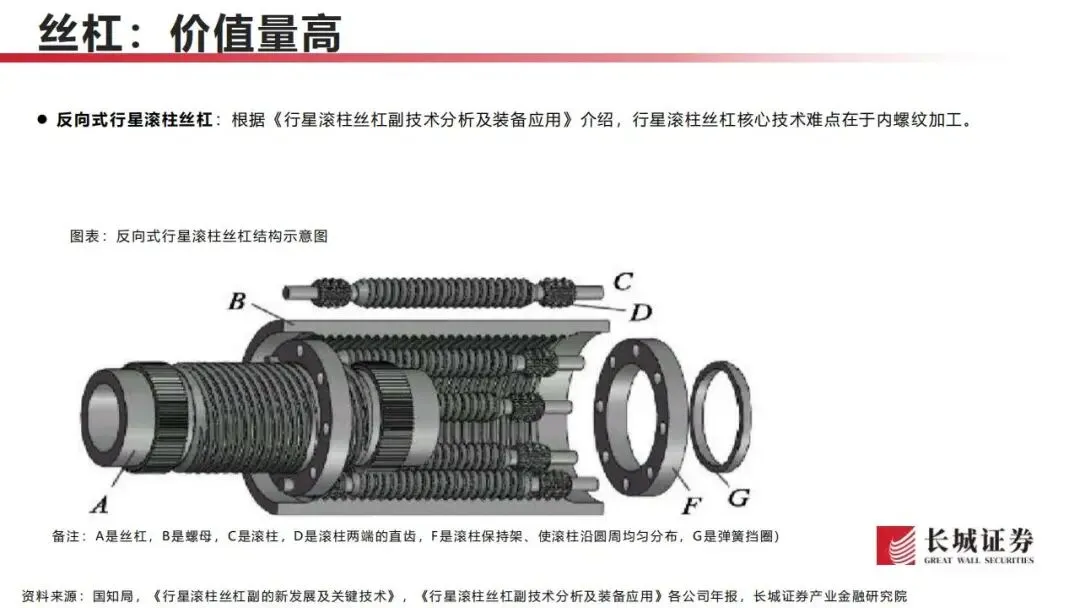 丝杠：价值量高

● 反向式行星滚柱丝杠：根据《行星滚柱丝杠副技术分析及装备应用》介绍，行星滚柱丝杠核心技术难点在于内螺纹加工。

图表：反向式行星滚柱丝杠结构示意图

B
C
D
A
F
G

备注：A是丝杠，B是螺母，C是滚柱，D是滚柱两端的直齿，F是滚柱保持架、使滚柱沿圆周均匀分布，G是弹簧挡圈）

长城证券
GREAT WALL SECURITIES

资料来源：国知局，《行星滚柱丝杠副的新发展及关键技术》，《行星滚柱丝杠副技术分析及装备应用》各公司年报，长城证券产业金融研究院