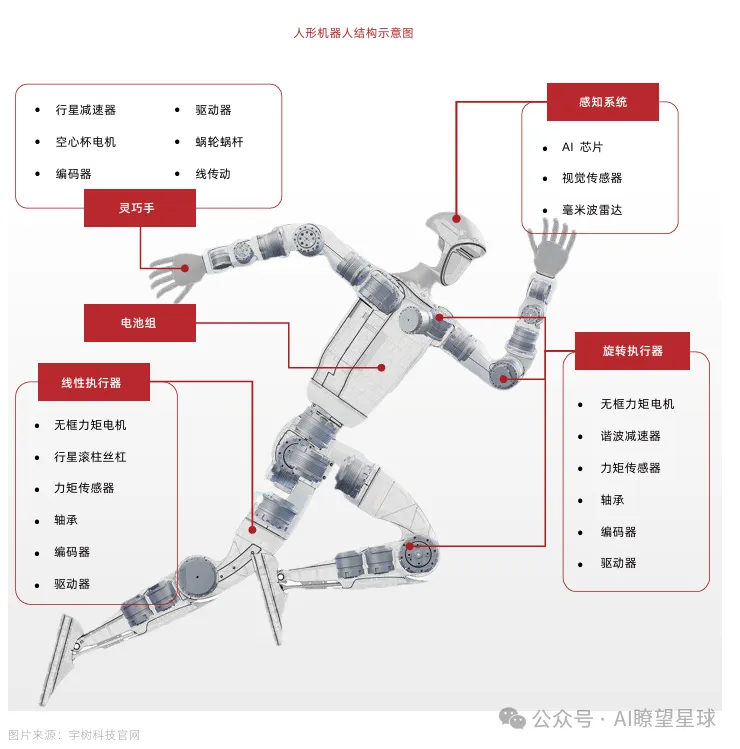 人形机器人结构示意图

- 行星减速器
- 空心杯电机
- 编码器
- 驱动器
- 蜗轮蜗杆
- 线传动

灵巧手

感知系统

- AI 芯片
- 视觉传感器
- 毫米波雷达

电池组

线性执行器

- 无框力矩电机
- 行星滚柱丝杠
- 力矩传感器
- 轴承
- 编码器
- 驱动器

旋转执行器

- 无框力矩电机
- 谐波减速器
- 力矩传感器
- 轴承
- 编码器
- 驱动器

公众号 · AI瞭望星球

图片来源：宇树科技官网