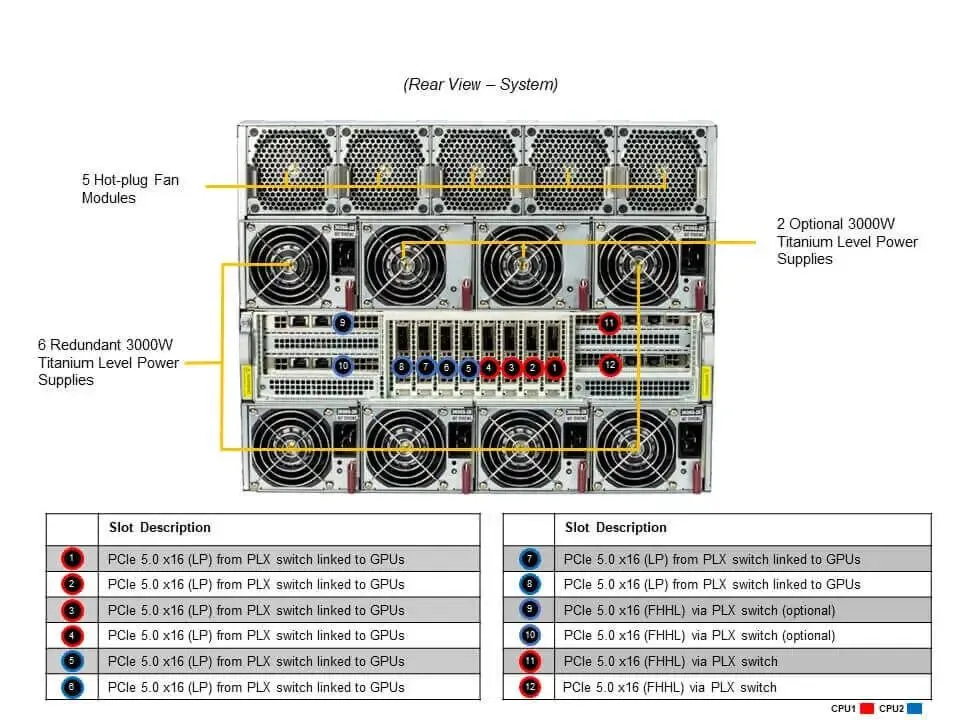 (Rear View – System)

5 Hot-plug Fan Modules

2 Optional 3000W Titanium Level Power Supplies

6 Redundant 3000W Titanium Level Power Supplies

9
10
8 7 6 5 4 3 2 1
11
12

| | Slot Description |
|---|---|
| 1 | PCIe 5.0 x16 (LP) from PLX switch linked to GPUs |
| 2 | PCIe 5.0 x16 (LP) from PLX switch linked to GPUs |
| 3 | PCIe 5.0 x16 (LP) from PLX switch linked to GPUs |
| 4 | PCIe 5.0 x16 (LP) from PLX switch linked to GPUs |
| 5 | PCIe 5.0 x16 (LP) from PLX switch linked to GPUs |
| 6 | PCIe 5.0 x16 (LP) from PLX switch linked to GPUs |

| | Slot Description |
|---|---|
| 7 | PCIe 5.0 x16 (LP) from PLX switch linked to GPUs |
| 8 | PCIe 5.0 x16 (LP) from PLX switch linked to GPUs |
| 9 | PCIe 5.0 x16 (FHHL) via PLX switch (optional) |
| 10 | PCIe 5.0 x16 (FHHL) via PLX switch (optional) |
| 11 | PCIe 5.0 x16 (FHHL) via PLX switch |
| 12 | PCIe 5.0 x16 (FHHL) via PLX switch |

CPU1 CPU2