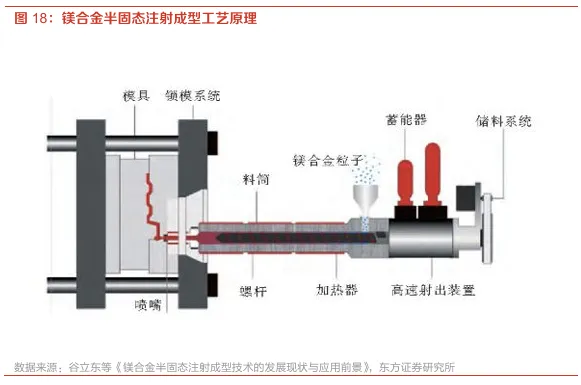 图 18：镁合金半固态注射成型工艺原理

模具

锁模系统

蓄能器

储料系统

镁合金粒子

料筒

喷嘴

螺杆

加热器

高速射出装置

数据来源：谷立东等《镁合金半固态注射成型技术的发展现状与应用前景》，东方证券研究所