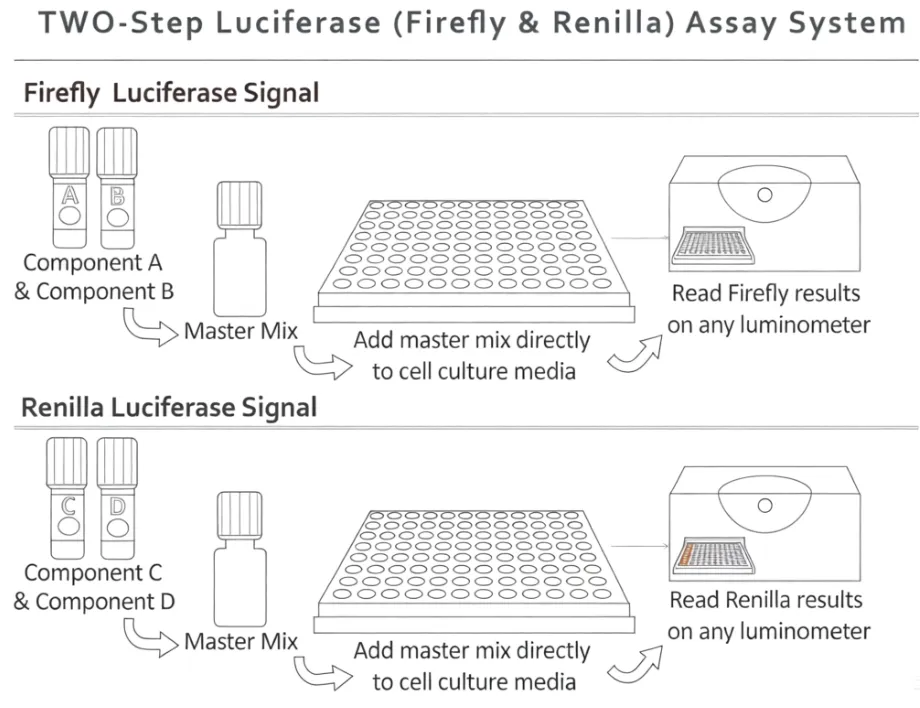 TWO-Step Luciferase (Firefly & Renilla) Assay System

Firefly Luciferase Signal

A B

Component A & Component B

Master Mix

Add master mix directly to cell culture media

Read Firefly results on any luminometer

Renilla Luciferase Signal

C D

Component C & Component D

Master Mix

Add master mix directly to cell culture media

Read Renilla results on any luminometer