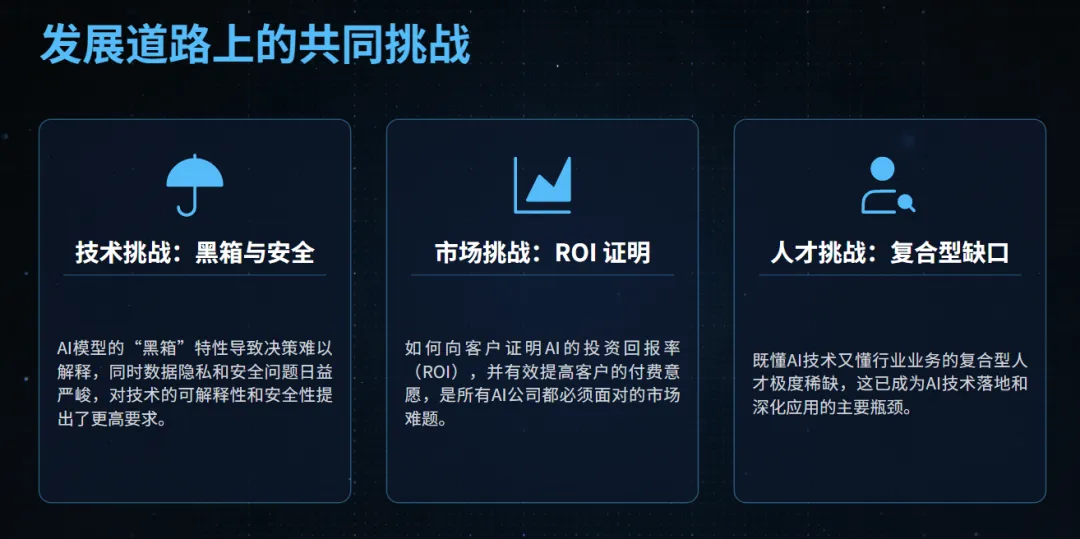 发展道路上的共同挑战

技术挑战：黑箱与安全

AI模型的“黑箱”特性导致决策难以解释，同时数据隐私和安全问题日益严峻，对技术的可解释性和安全性提出了更高要求。

市场挑战：ROI证明

如何向客户证明AI的投资回报率（ROI），并有效提高客户的付费意愿，是所有AI公司都必须面对的市场难题。

人才挑战：复合型缺口

既懂AI技术又懂行业业务的复合型人才极度稀缺，这已成为AI技术落地和深化应用的主要瓶颈。