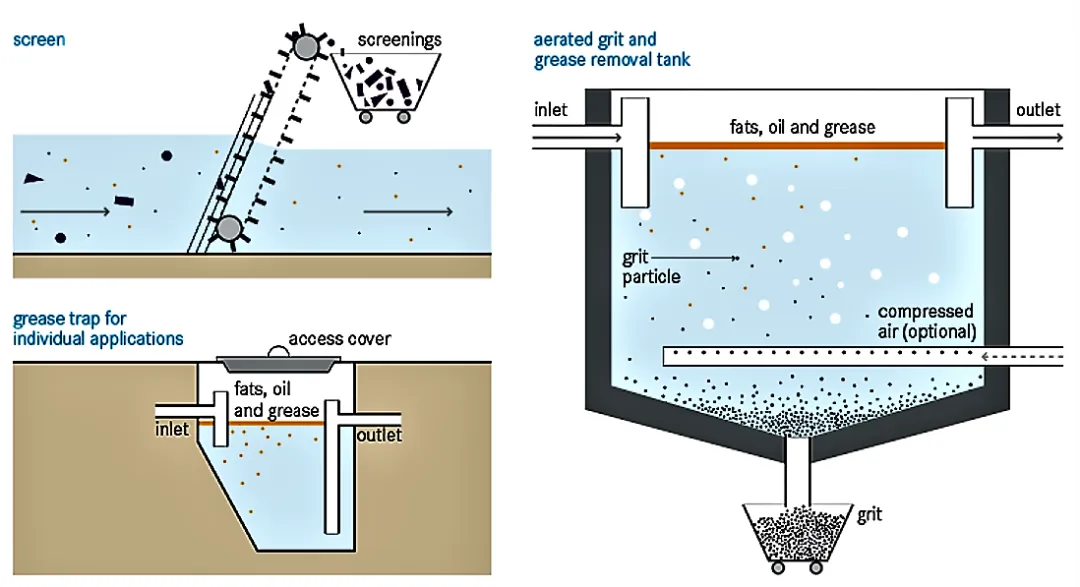 screen

screenings

grease trap for individual applications

access cover

fats, oil and grease

inlet

outlet

aerated grit and grease removal tank

inlet

fats, oil and grease

outlet

grit particle

compressed air (optional)

grit