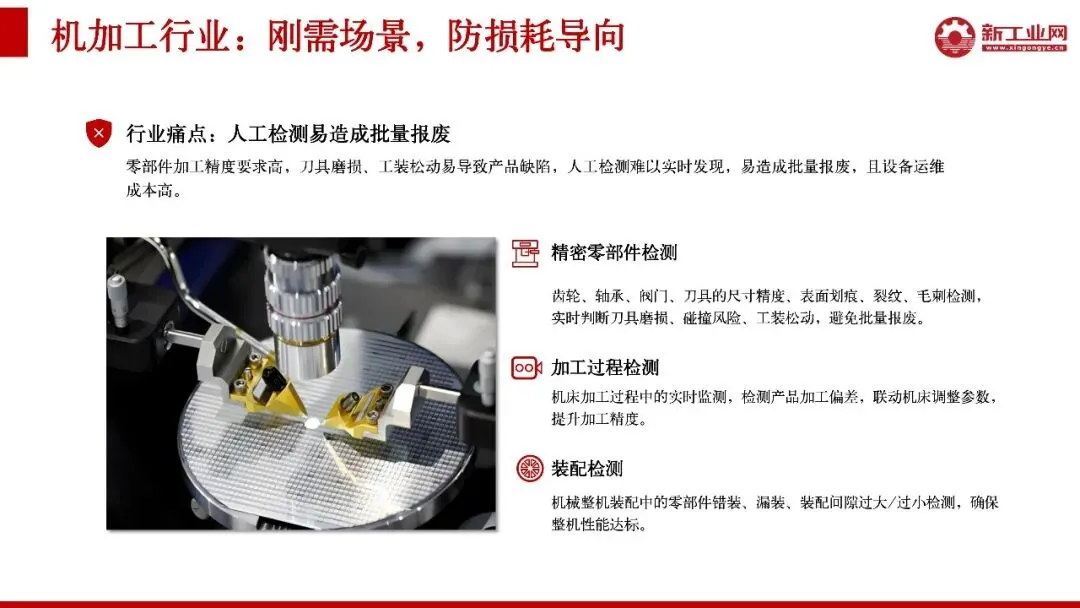 机加工行业：刚需场景，防损耗导向

新工业网
www.xingongye.cn

行业痛点：人工检测易造成批量报废

零部件加工精度要求高，刀具磨损、工装松动易导致产品缺陷，人工检测难以实时发现，易造成批量报废，且设备运维成本高。

精密零部件检测

齿轮、轴承、阀门、刀具的尺寸精度、表面划痕、裂纹、毛刺检测，实时判断刀具磨损、碰撞风险、工装松动，避免批量报废。

加工过程检测

机床加工过程中的实时监测，检测产品加工偏差，联动机床调整参数，提升加工精度。

装配检测

机械整机装配中的零部件错装、漏装、装配间隙过大/过小检测，确保整机性能达标。