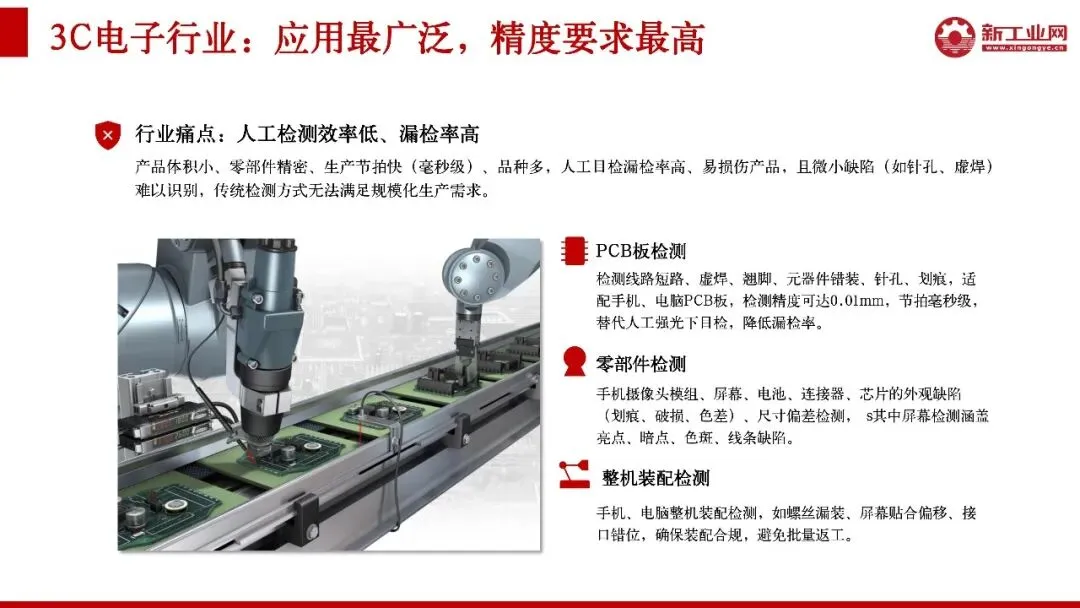 3C电子行业：应用最广泛，精度要求最高

新工业网
www.xingongye.cn

行业痛点：人工检测效率低、漏检率高

产品体积小、零部件精密、生产节拍快（毫秒级）、品种多，人工目检漏检率高、易损伤产品，且微小缺陷（如针孔、虚焊）难以识别，传统检测方式无法满足规模化生产需求。

PCB板检测

检测线路短路、虚焊、翘脚、元器件错装、针孔、划痕，适配手机、电脑PCB板，检测精度可达0.01mm，节拍毫秒级，替代人工强光下目检，降低漏检率。

零部件检测

手机摄像头模组、屏幕、电池、连接器、芯片的外观缺陷（划痕、破损、色差）、尺寸偏差检测， s其中屏幕检测涵盖亮点、暗点、色斑、线条缺陷。

整机装配检测

手机、电脑整机装配检测，如螺丝漏装、屏幕贴合偏移、接口错位，确保装配合规，避免批量返工。