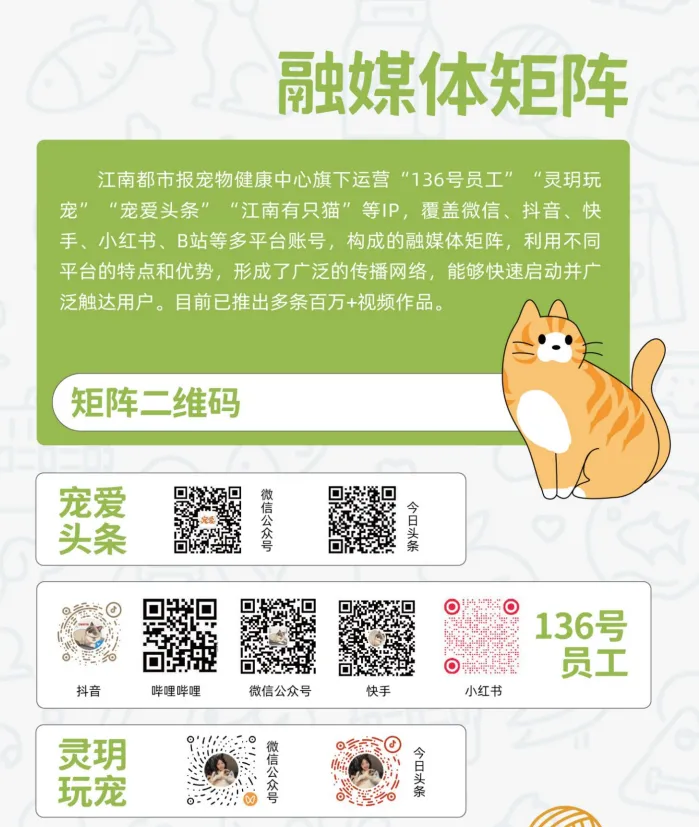 融媒体矩阵

江南都市报宠物健康中心旗下运营“136号员工”“灵玥玩宠”“宠爱头条”“江南有只猫”等IP，覆盖微信、抖音、快手、小红书、B站等多平台账号，构成的融媒体矩阵，利用不同平台的特点和优势，形成了广泛的传播网络，能够快速启动并广泛触达用户。目前已推出多条百万+视频作品。

矩阵二维码

宠爱头条

微信公众号

今日头条

抖音

哔哩哔哩

微信公众号

快手

小红书

136号员工

灵玥玩宠

微信公众号

今日头条