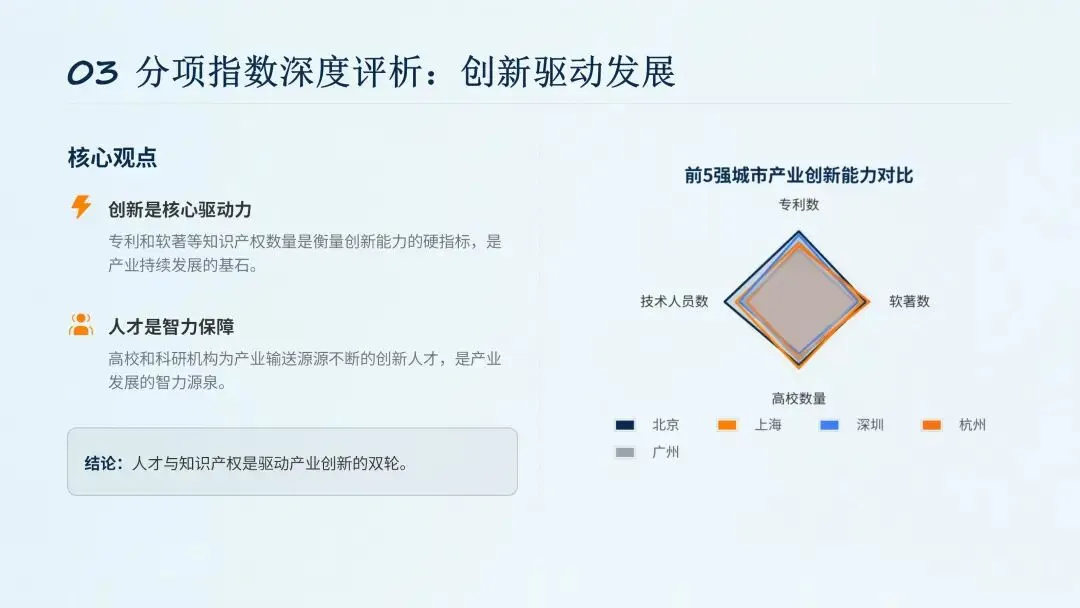 03 分项指数深度评析：创新驱动发展

核心观点

创新是核心驱动力

专利和软著等知识产权数量是衡量创新能力的硬指标，是产业持续发展的基石。

人才是智力保障

高校和科研机构为产业输送源源不断的创新人才，是产业发展的智力源泉。

结论：人才与知识产权是驱动产业创新的双轮。

前5强城市产业创新能力对比

专利数

技术人员数

软著数

高校数量

北京 上海 深圳 杭州
广州