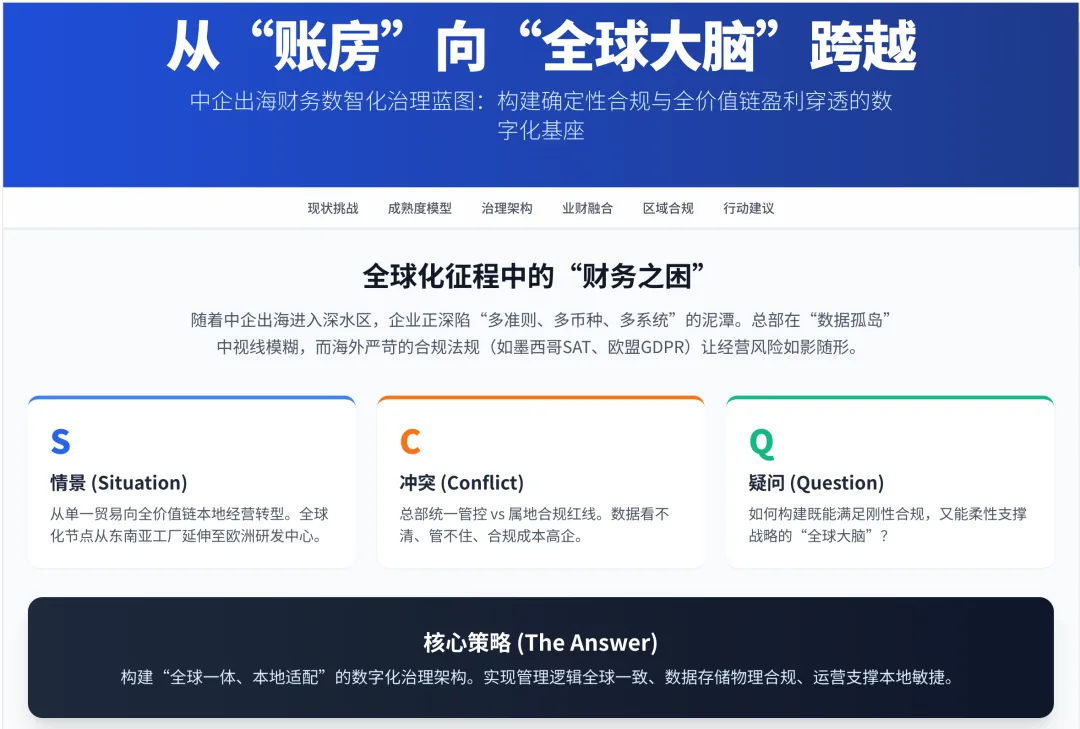 从“账房”向“全球大脑”跨越

中企出海财务数智化治理蓝图：构建确定性合规与全价值链盈利穿透的数字化基座

现状挑战 成熟度模型 治理架构 业财融合 区域合规 行动建议

全球化征程中的“财务之困”

随着中企出海进入深水区，企业正深陷“多准则、多币种、多系统”的泥潭。总部在“数据孤岛”中视线模糊，而海外严苛的合规法规（如墨西哥SAT、欧盟GDPR）让经营风险如影随形。

S

情景 (Situation)

从单一贸易向全价值链本地经营转型。全球化节点从东南亚工厂延伸至欧洲研发中心。

C

冲突 (Conflict)

总部统一管控 vs 属地合规红线。数据看不清、管不住、合规成本高企。

Q

疑问 (Question)

如何构建既能满足刚性合规，又能柔性支撑战略的“全球大脑”？

核心策略 (The Answer)

构建“全球一体、本地适配”的数字化治理架构。实现管理逻辑全球一致、数据存储物理合规、运营支撑本地敏捷。