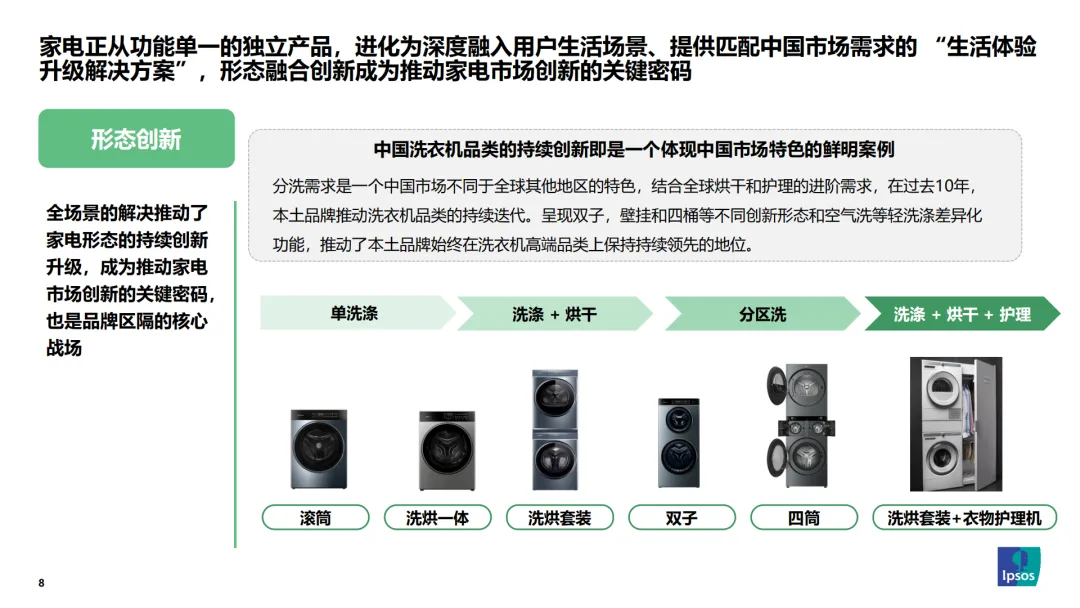 家电正从功能单一的独立产品，进化为深度融入用户生活场景、提供匹配中国市场需求的 “生活体验升级解决方案”，形态融合创新成为推动家电市场创新的关键密码

形态创新

全场景的解决推动了家电形态的持续创新升级，成为推动家电市场创新的关键密码，也是品牌区隔的核心战场

中国洗衣机品类的持续创新即是一个体现中国市场特色的鲜明案例

分洗需求是一个中国市场不同于全球其他地区的特色，结合全球烘干和护理的进阶需求，在过去10年，本土品牌推动洗衣机品类的持续迭代。呈现双子，壁挂和四桶等不同创新形态和空气洗等轻洗涤差异化功能，推动了本土品牌始终在洗衣机高端品类上保持持续领先的地位。

单洗涤

洗涤 + 烘干

分区洗

洗涤 + 烘干 + 护理

滚筒

洗烘一体

洗烘套装

双子

四筒

洗烘套装+衣物护理机

8

Ipsos