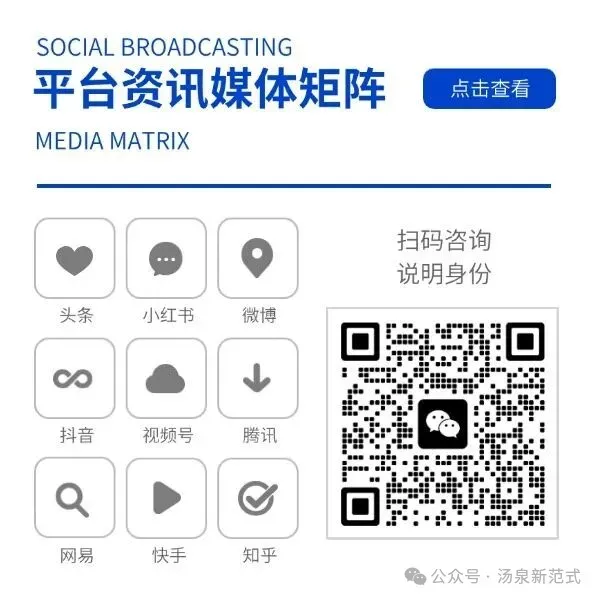 SOCIAL BROADCASTING
平台资讯媒体矩阵
点击查看
MEDIA MATRIX

头条
小红书
微博
抖音
视频号
腾讯
网易
快手
知乎

扫码咨询
说明身份

公众号 · 汤泉新范式