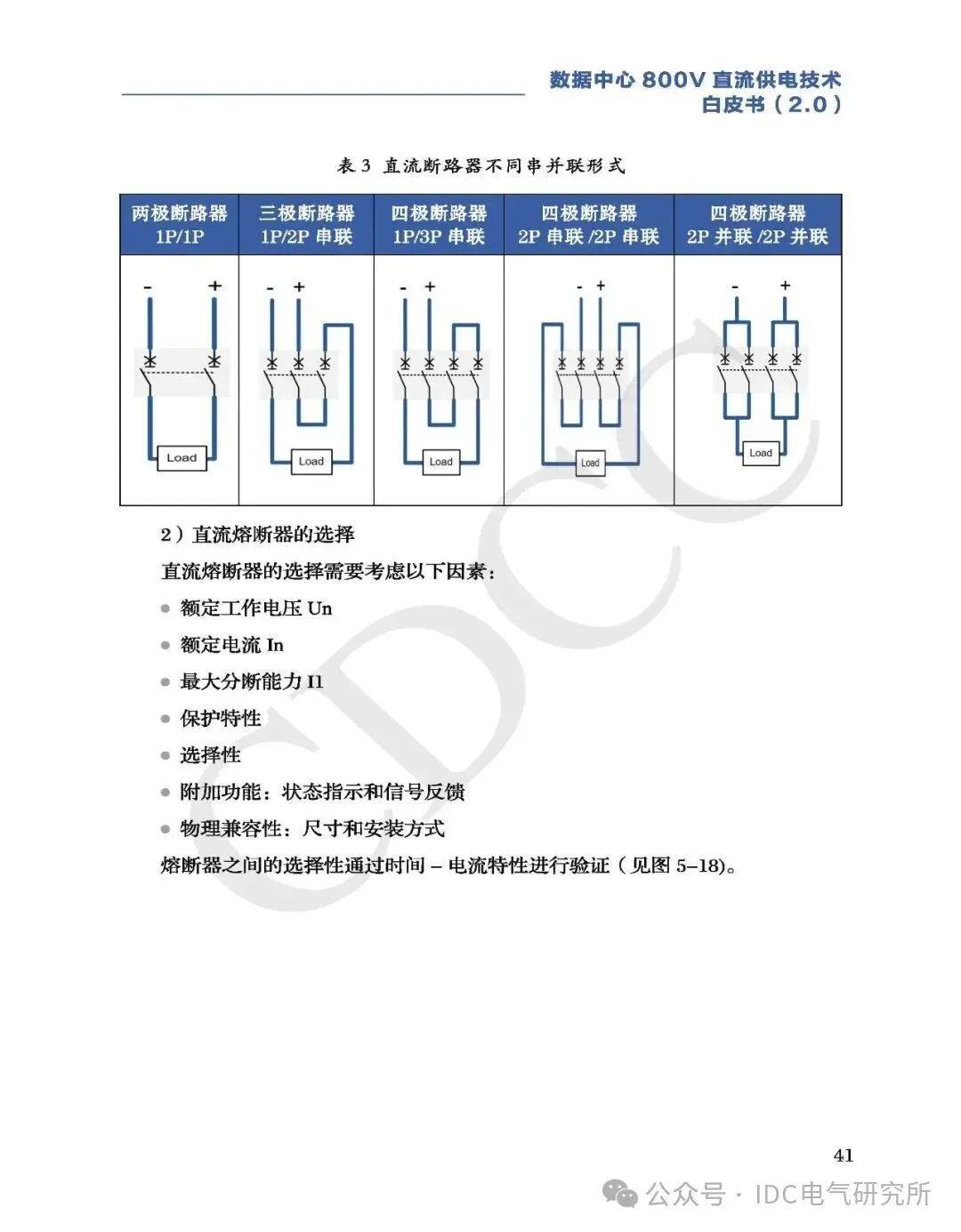 数据中心 800V 直流供电技术
白皮书（2.0）

表 3 直流断路器不同串并联形式

| 两极断路器 1P/1P | 三极断路器 1P/2P 串联 | 四极断路器 1P/3P 串联 | 四极断路器 2P 串联 /2P 串联 | 四极断路器 2P 并联 /2P 并联 |
|---|---|---|---|---|
| - + Load | - + Load | - + Load | - + Load | - + Load |

2）直流熔断器的选择

直流熔断器的选择需要考虑以下因素：

● 额定工作电压 Un

● 额定电流 In

● 最大分断能力 I1

● 保护特性

● 选择性

● 附加功能：状态指示和信号反馈

● 物理兼容性：尺寸和安装方式

熔断器之间的选择性通过时间 – 电流特性进行验证（见图 5–18)。

CDCC

41

公众号 · IDC电气研究所