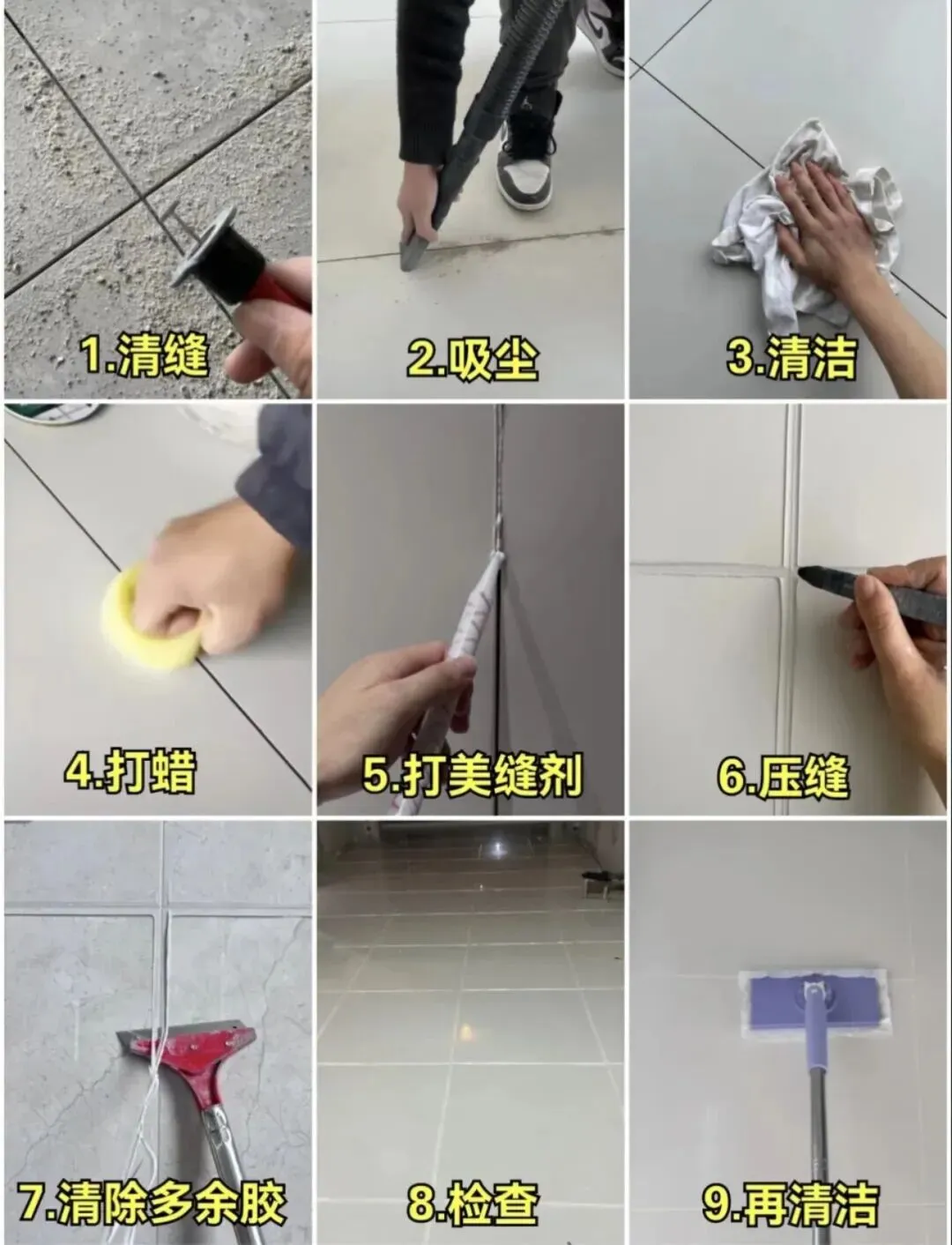 1.清缝

2.吸尘

3.清洁

4.打蜡

5.打美缝剂

6.压缝

7.清除多余胶

8.检查

9.再清洁