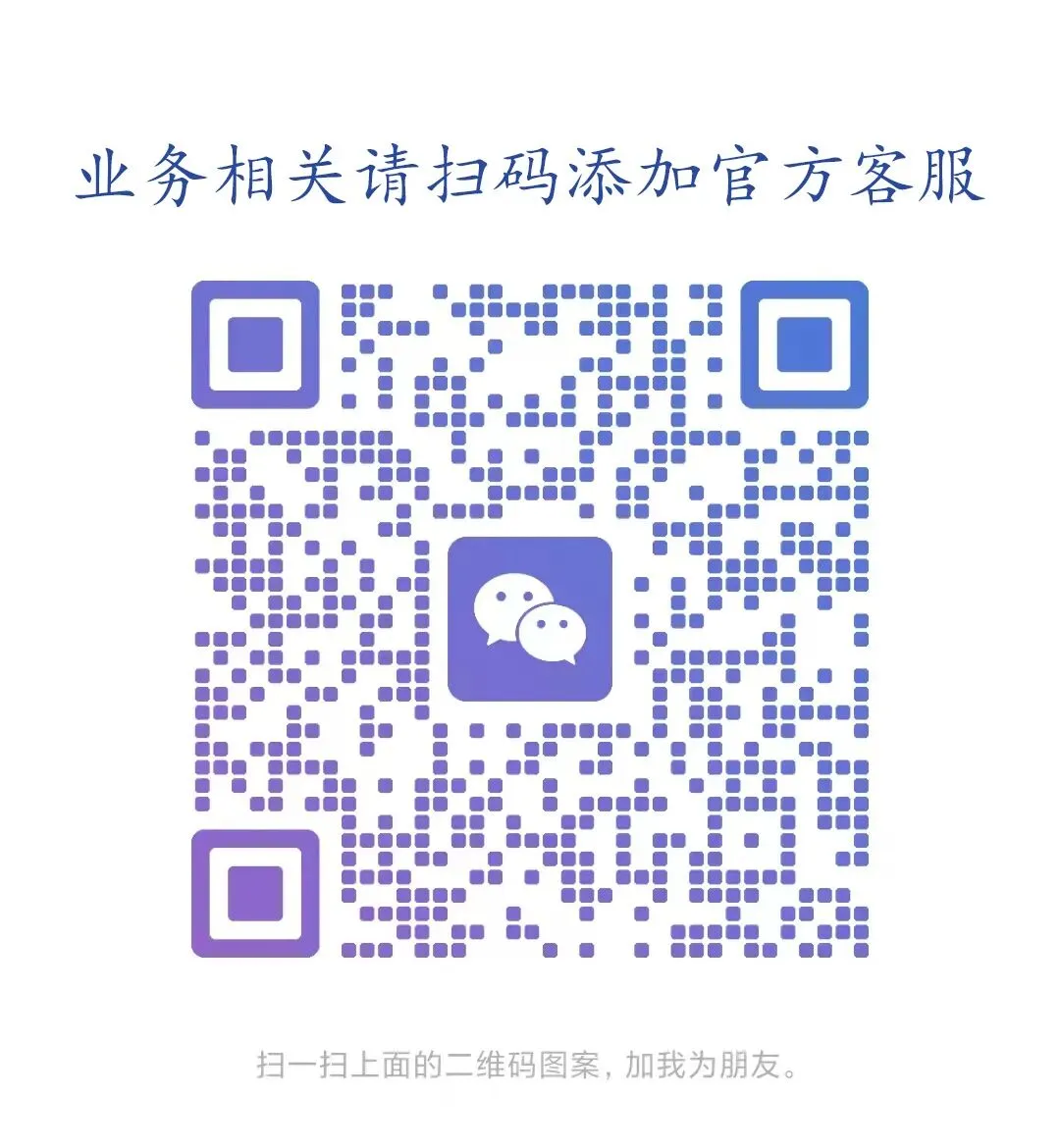 业务相关请扫码添加官方客服

扫一扫上面的二维码图案，加我为朋友。