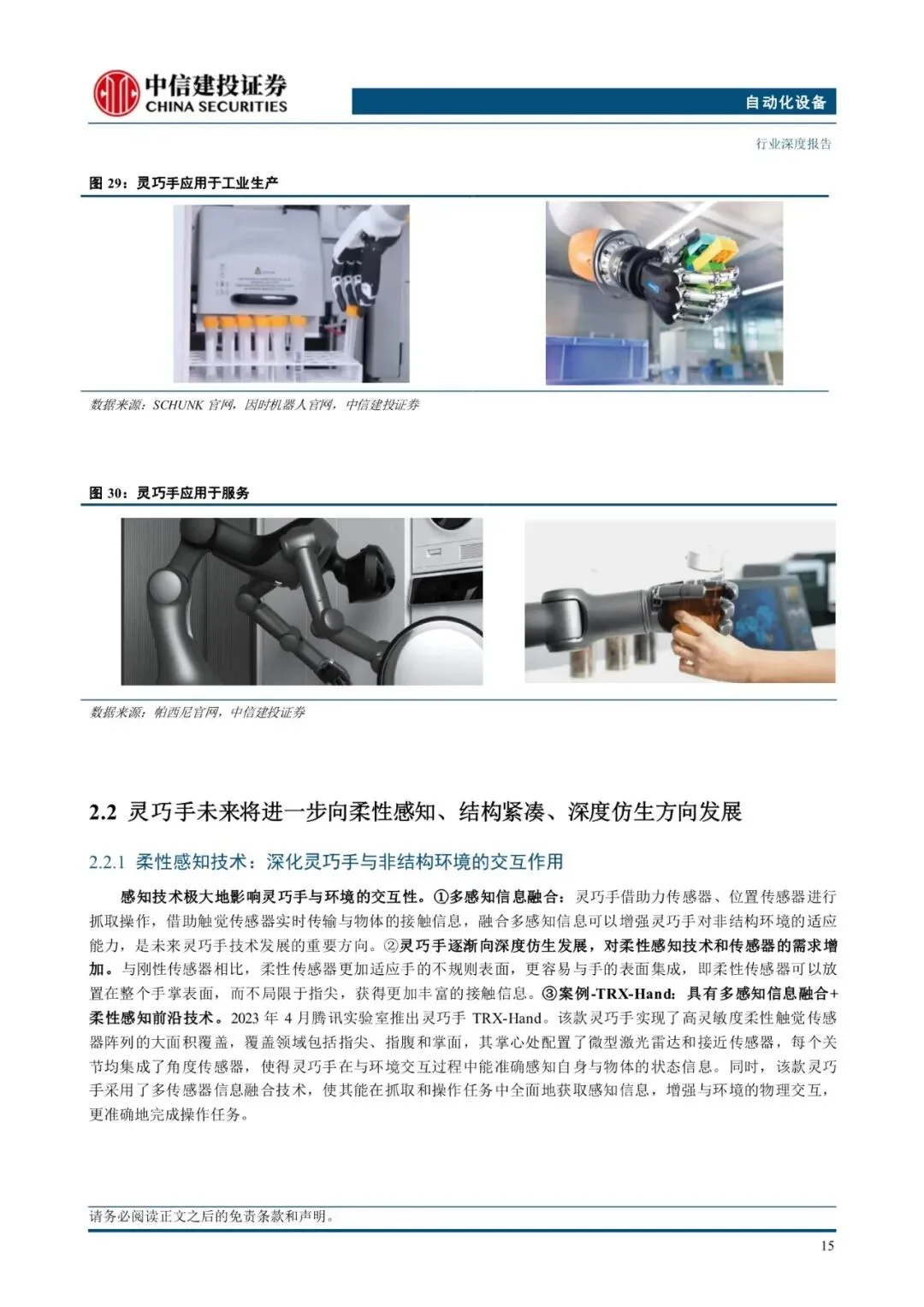 中信建投证券
CHINA SECURITIES

自动化设备

行业深度报告

图 29：灵巧手应用于工业生产

数据来源：SCHUNK 官网，因时机器人官网，中信建投证券

图 30：灵巧手应用于服务

数据来源：帕西尼官网，中信建投证券

2.2 灵巧手未来将进一步向柔性感知、结构紧凑、深度仿生方向发展

2.2.1 柔性感知技术：深化灵巧手与非结构环境的交互作用

感知技术极大地影响灵巧手与环境的交互性。①多感知信息融合：灵巧手借助力传感器、位置传感器进行抓取操作，借助触觉传感器实时传输与物体的接触信息，融合多感知信息可以增强灵巧手对非结构环境的适应能力，是未来灵巧手技术发展的重要方向。②灵巧手逐渐向深度仿生发展，对柔性感知技术和传感器的需求增加。与刚性传感器相比，柔性传感器更加适应手的不规则表面，更容易与手的表面集成，即柔性传感器可以放置在整个手掌表面，而不局限于指尖，获得更加丰富的接触信息。③案例-TRX-Hand：具有多感知信息融合+柔性感知前沿技术。2023 年 4 月腾讯实验室推出灵巧手 TRX-Hand。该款灵巧手实现了高灵敏度柔性触觉传感器阵列的大面积覆盖，覆盖领域包括指尖、指腹和掌面，其掌心处配置了微型激光雷达和接近传感器，每个关节均集成了角度传感器，使得灵巧手在与环境交互过程中能准确感知自身与物体的状态信息。同时，该款灵巧手采用了多传感器信息融合技术，使其能在抓取和操作任务中全面地获取感知信息，增强与环境的物理交互，更准确地完成操作任务。

请务必阅读正文之后的免责条款和声明。

15