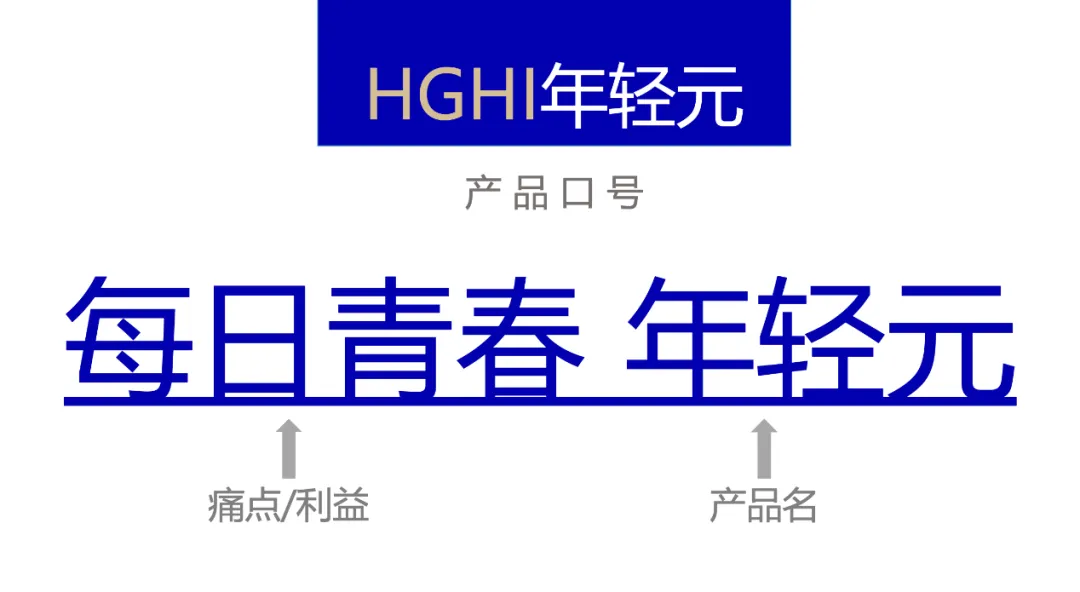 HGHI年轻元

产品口号

每日青春 年轻元

痛点/利益

产品名