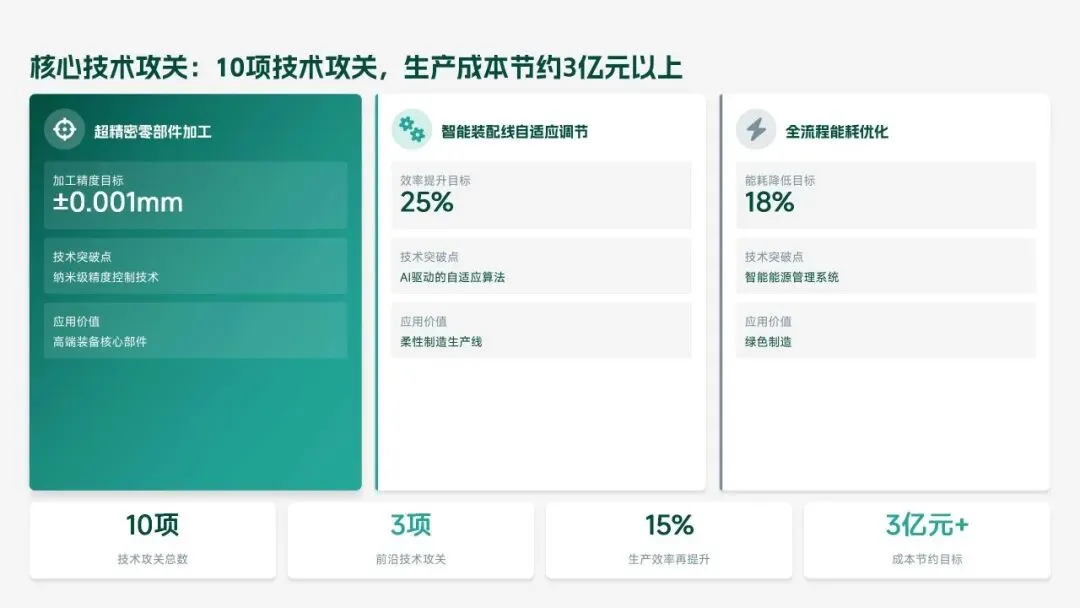 核心技术攻关：10项技术攻关，生产成本节约3亿元以上

超精密零部件加工

加工精度目标
±0.001mm

技术突破点
纳米级精度控制技术

应用价值
高端装备核心部件

智能装配线自适应调节

效率提升目标
25%

技术突破点
AI驱动的自适应算法

应用价值
柔性制造生产线

全流程能耗优化

能耗降低目标
18%

技术突破点
智能能源管理系统

应用价值
绿色制造

10项
技术攻关总数

3项
前沿技术攻关

15%
生产效率再提升

3亿元+
成本节约目标