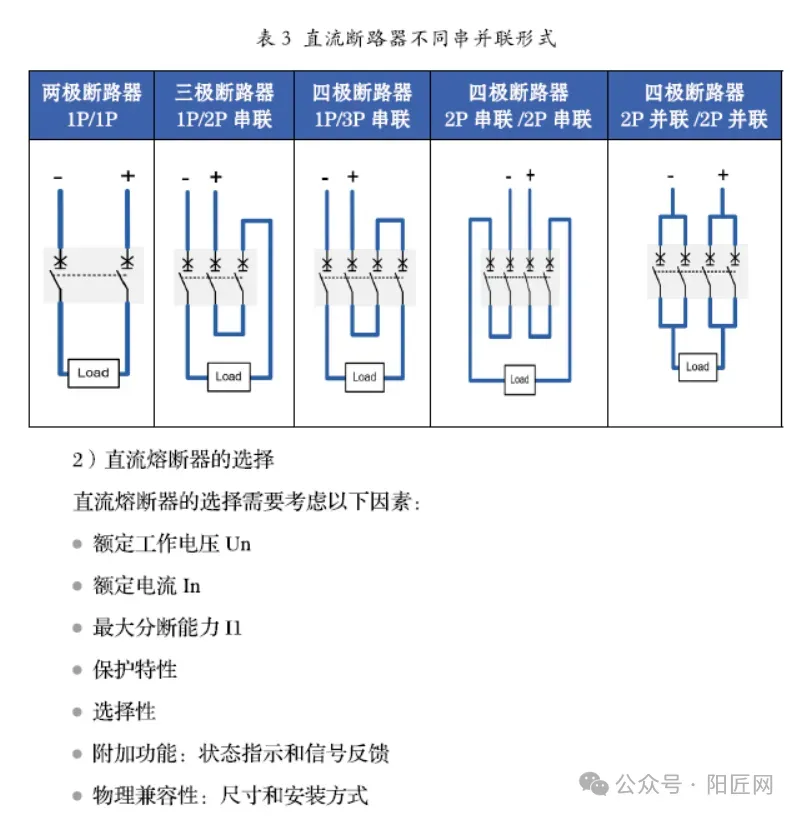 表 3 直流断路器不同串并联形式

| 两极断路器 1P/1P | 三极断路器 1P/2P 串联 | 四极断路器 1P/3P 串联 | 四极断路器 2P 串联 /2P 串联 | 四极断路器 2P 并联 /2P 并联 |
|---|---|---|---|---|
| - + Load | - + Load | - + Load | - + Load | - + Load |

2）直流熔断器的选择

直流熔断器的选择需要考虑以下因素：

● 额定工作电压 Un

● 额定电流 In

● 最大分断能力 I1

● 保护特性

● 选择性

● 附加功能：状态指示和信号反馈

● 物理兼容性：尺寸和安装方式

公众号 · 阳匠网