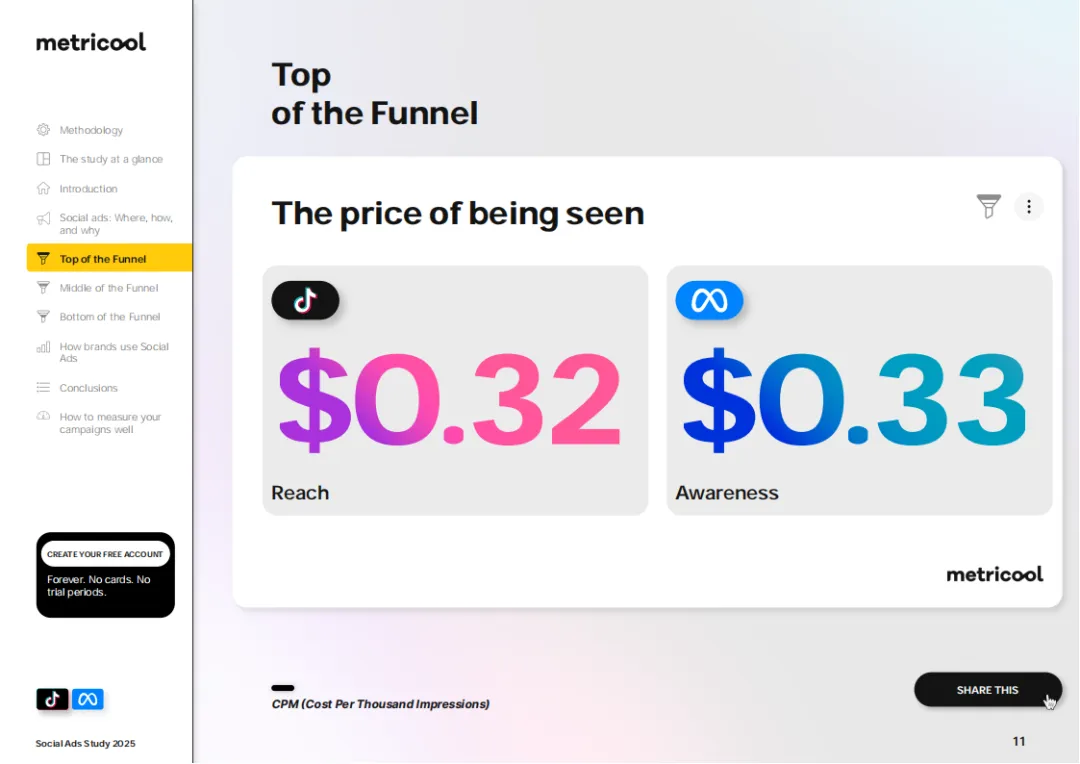 metricool

Methodology

The study at a glance

Introduction

Social ads: Where, how, and why

Top of the Funnel

Middle of the Funnel

Bottom of the Funnel

How brands use Social Ads

Conclusions

How to measure your campaigns well

CREATE YOUR FREE ACCOUNT

Forever. No cards. No trial periods.

Social Ads Study 2025

Top
of the Funnel

The price of being seen

$0.32

Reach

$0.33

Awareness

metricool

CPM (Cost Per Thousand Impressions)

SHARE THIS

11