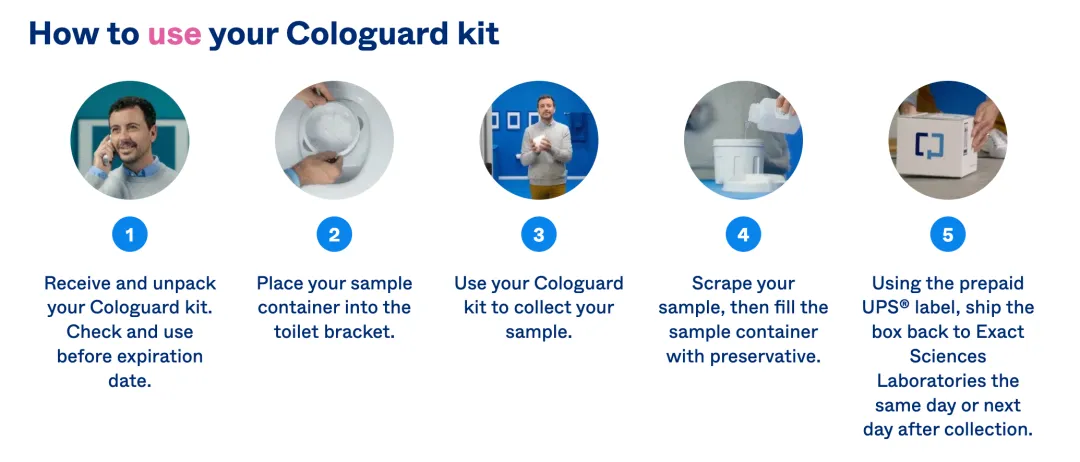 How to use your Cologuard kit

1

Receive and unpack your Cologuard kit. Check and use before expiration date.

2

Place your sample container into the toilet bracket.

3

Use your Cologuard kit to collect your sample.

4

Scrape your sample, then fill the sample container with preservative.

5

Using the prepaid UPS® label, ship the box back to Exact Sciences Laboratories the same day or next day after collection.