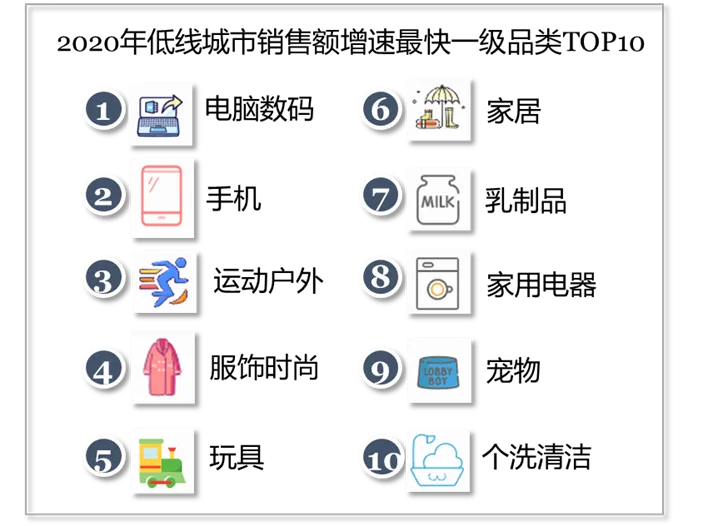 2020年低线城市销售额增速最快一级品类TOP10

1 电脑数码

2 手机

3 运动户外

4 服饰时尚

5 玩具

6 家居

7 MILK 乳制品

8 家用电器

9 LOBBY BOY 宠物

10 个洗清洁