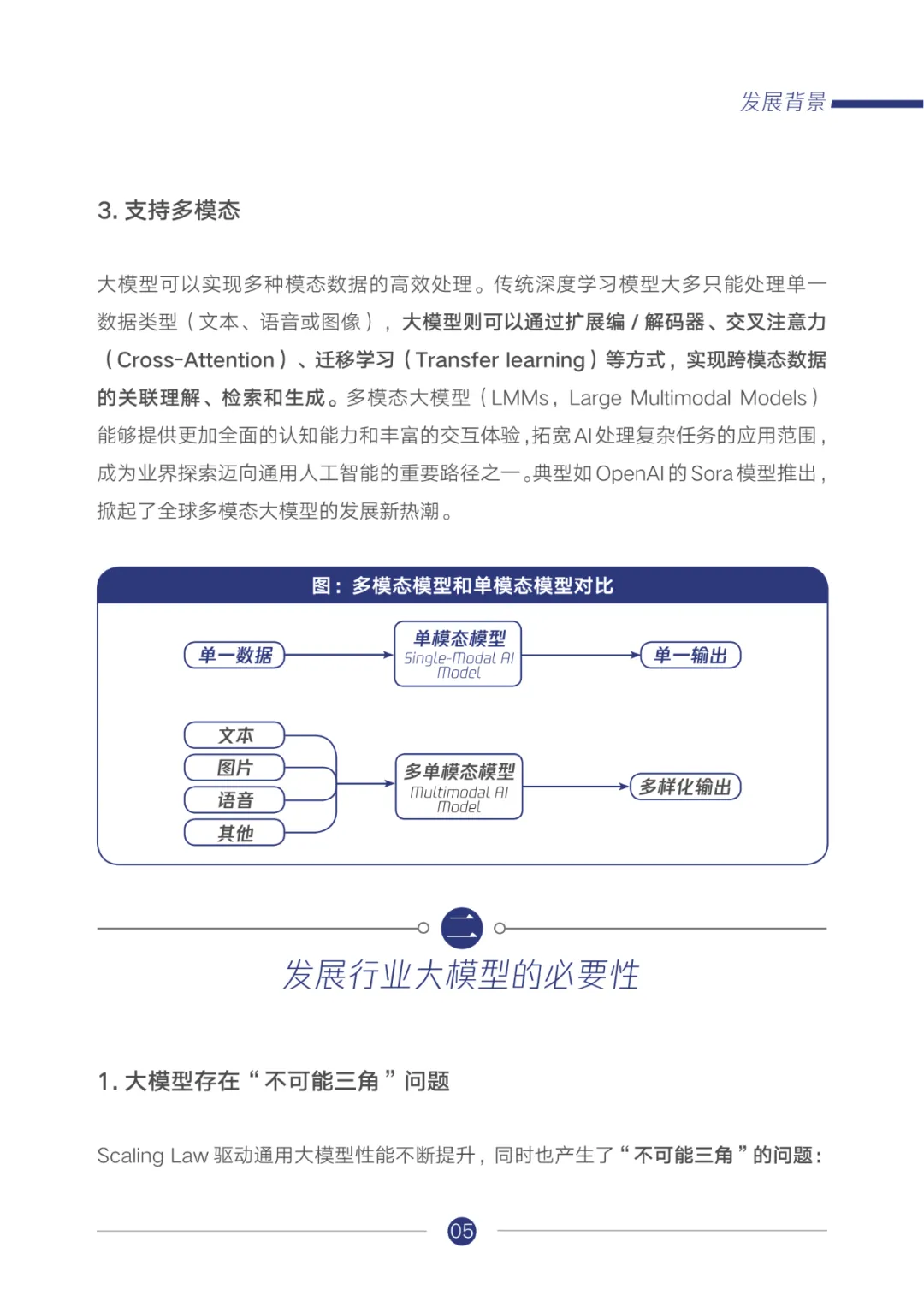 发展背景

3. 支持多模态

大模型可以实现多种模态数据的高效处理。传统深度学习模型大多只能处理单一数据类型（文本、语音或图像），大模型则可以通过扩展编 / 解码器、交叉注意力（Cross-Attention）、迁移学习（Transfer learning）等方式，实现跨模态数据的关联理解、检索和生成。多模态大模型（LMMs，Large Multimodal Models）能够提供更加全面的认知能力和丰富的交互体验，拓宽 AI 处理复杂任务的应用范围，成为业界探索迈向通用人工智能的重要路径之一。典型如 OpenAI 的 Sora 模型推出，掀起了全球多模态大模型的发展新热潮。

图：多模态模型和单模态模型对比

单一数据

单模态模型
Single-Modal AI Model

单一输出

文本
图片
语音
其他

多单模态模型
Multimodal AI Model

多样化输出

二

发展行业大模型的必要性

1. 大模型存在“不可能三角”问题

Scaling Law 驱动通用大模型性能不断提升，同时也产生了“不可能三角”的问题：

05