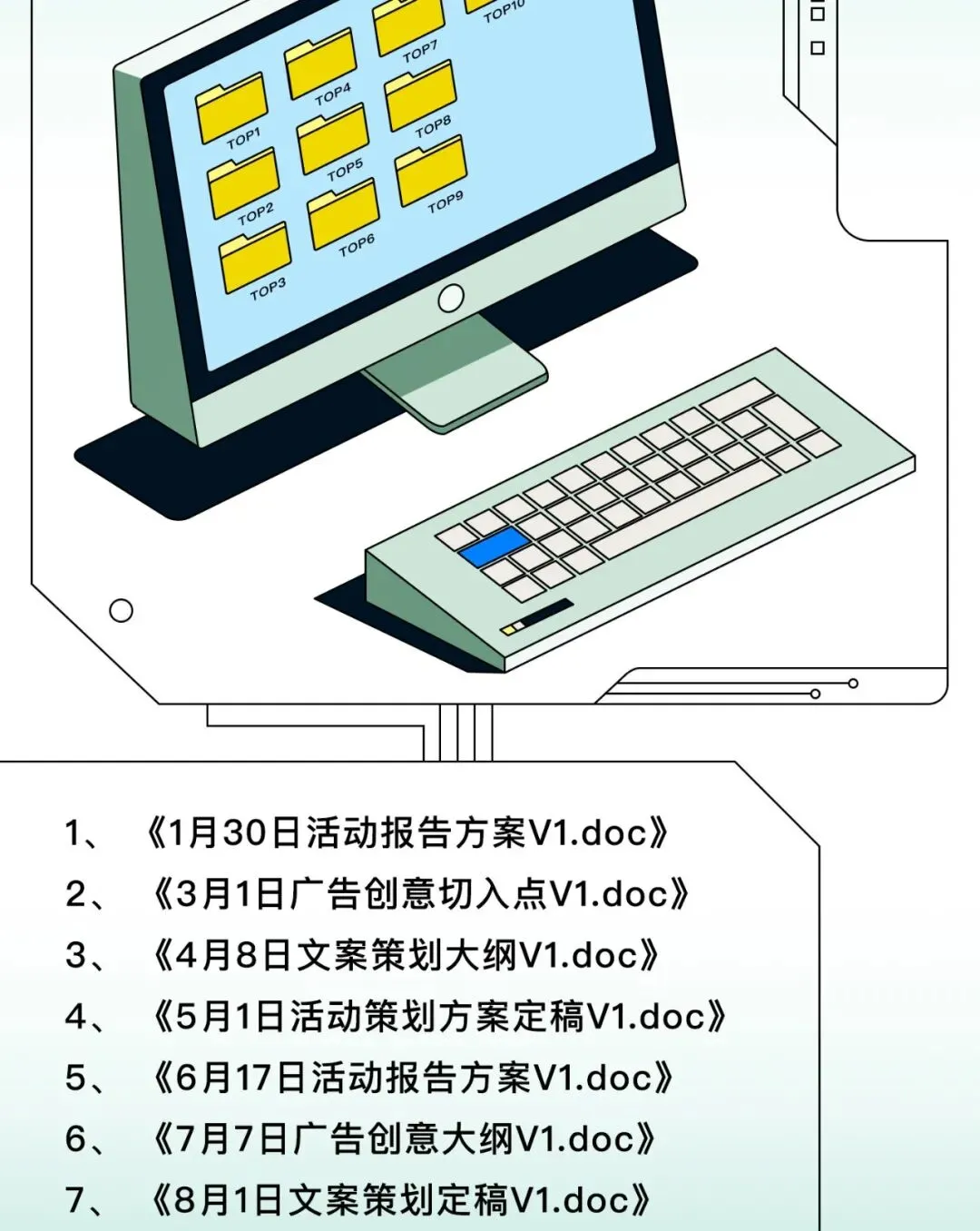 TOP1
TOP2
TOP3
TOP4
TOP5
TOP6
TOP7
TOP8
TOP9
TOP10

1、《1月30日活动报告方案V1.doc》
2、《3月1日广告创意切入点V1.doc》
3、《4月8日文案策划大纲V1.doc》
4、《5月1日活动策划方案定稿V1.doc》
5、《6月17日活动报告方案V1.doc》
6、《7月7日广告创意大纲V1.doc》
7、《8月1日文案策划定稿V1.doc》