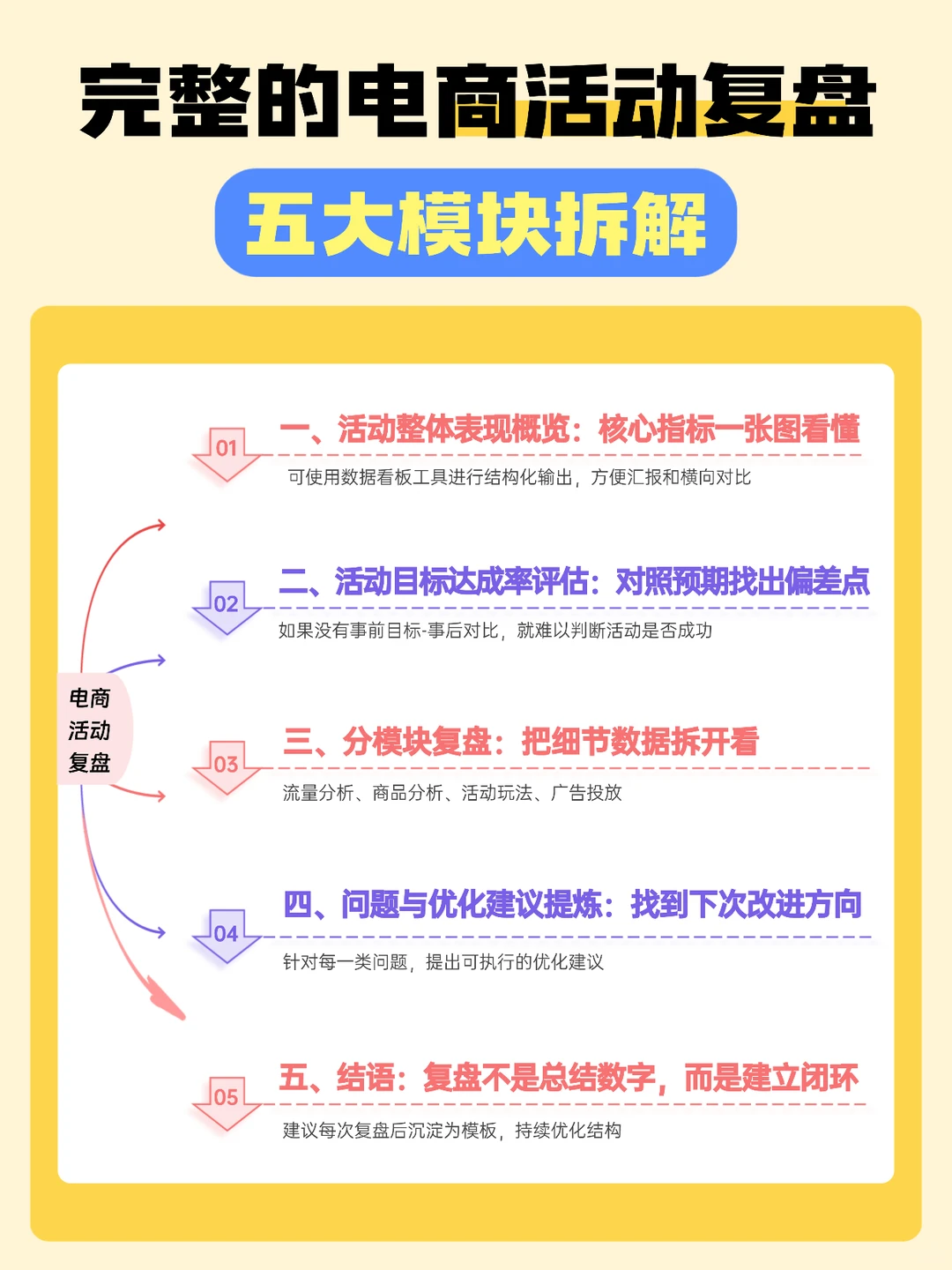 完整的电商活动复盘

五大模块拆解

电商
活动
复盘

01
一、活动整体表现概览：核心指标一张图看懂

可使用数据看板工具进行结构化输出，方便汇报和横向对比

02
二、活动目标达成率评估：对照预期找出偏差点

如果没有事前目标-事后对比，就难以判断活动是否成功

03
三、分模块复盘：把细节数据拆开看

流量分析、商品分析、活动玩法、广告投放

04
四、问题与优化建议提炼：找到下次改进方向

针对每一类问题，提出可执行的优化建议

05
五、结语：复盘不是总结数字，而是建立闭环

建议每次复盘后沉淀为模板，持续优化结构