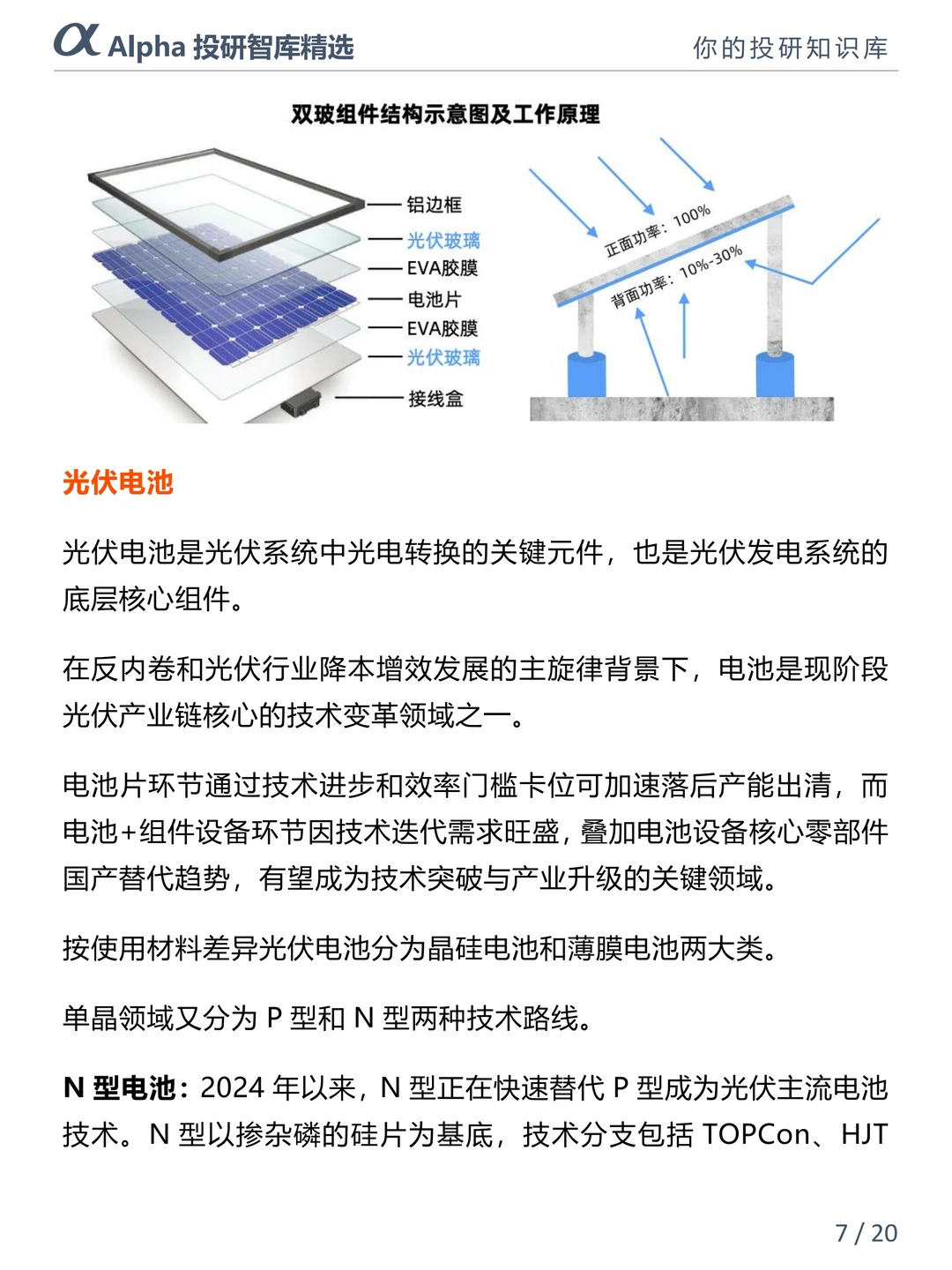 α Alpha 投研智库精选

你的投研知识库

双玻组件结构示意图及工作原理

铝边框
光伏玻璃
EVA胶膜
电池片
EVA胶膜
光伏玻璃
接线盒

正面功率：100%
背面功率：10%-30%

光伏电池

光伏电池是光伏系统中光电转换的关键元件，也是光伏发电系统的底层核心组件。

在反内卷和光伏行业降本增效发展的主旋律背景下，电池是现阶段光伏产业链核心的技术变革领域之一。

电池片环节通过技术进步和效率门槛卡位可加速落后产能出清，而电池+组件设备环节因技术迭代需求旺盛，叠加电池设备核心零部件国产替代趋势，有望成为技术突破与产业升级的关键领域。

按使用材料差异光伏电池分为晶硅电池和薄膜电池两大类。

单晶领域又分为 P 型和 N 型两种技术路线。

N 型电池：2024 年以来，N 型正在快速替代 P 型成为光伏主流电池技术。N 型以掺杂磷的硅片为基底，技术分支包括 TOPCon、HJT

7 / 20