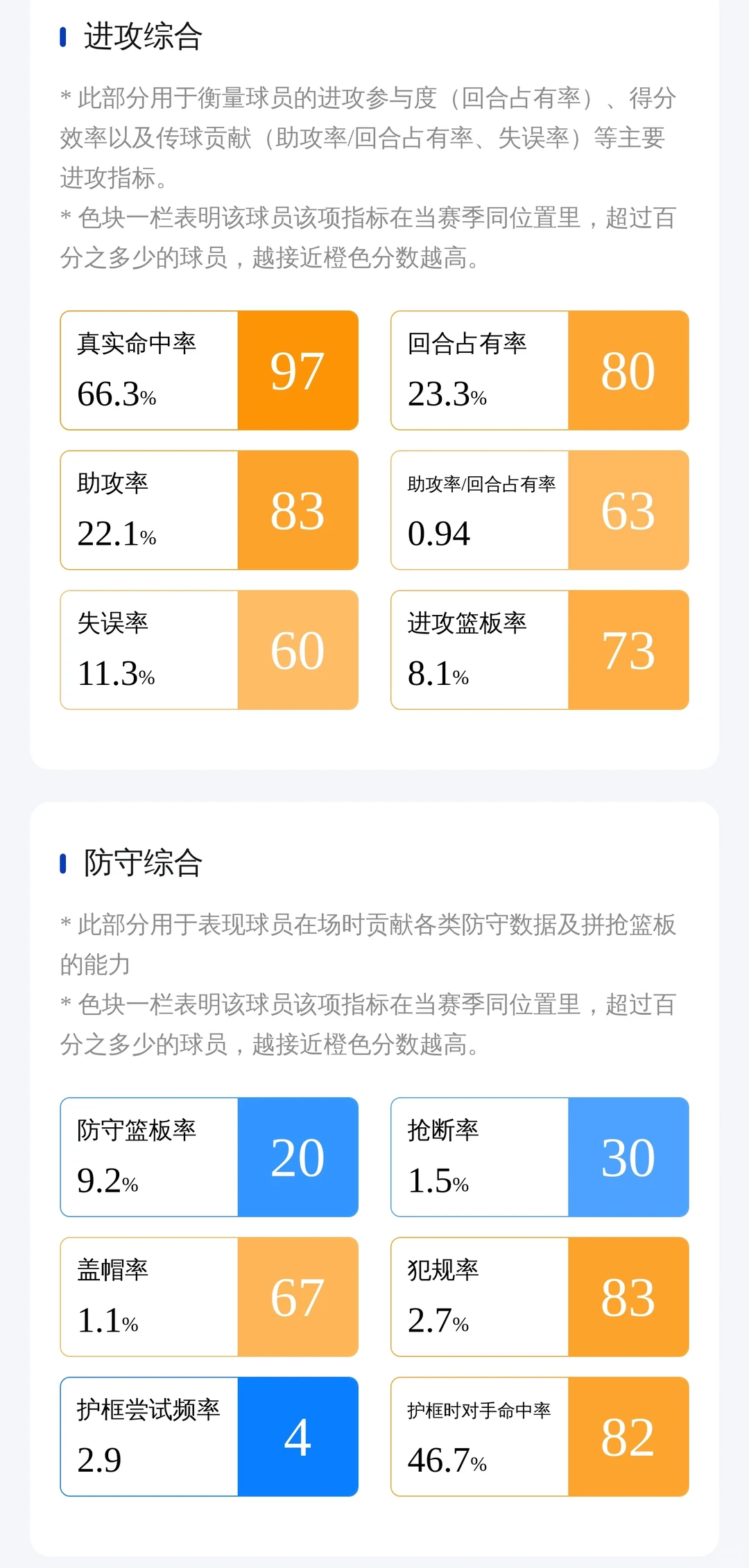 进攻综合

* 此部分用于衡量球员的进攻参与度（回合占有率）、得分效率以及传球贡献（助攻率/回合占有率、失误率）等主要进攻指标。
* 色块一栏表明该球员该项指标在当赛季同位置里，超过百分之多少的球员，越接近橙色分数越高。

真实命中率
66.3%
97

回合占有率
23.3%
80

助攻率
22.1%
83

助攻率/回合占有率
0.94
63

失误率
11.3%
60

进攻篮板率
8.1%
73

防守综合

* 此部分用于表现球员在场时贡献各类防守数据及拼抢篮板的能力
* 色块一栏表明该球员该项指标在当赛季同位置里，超过百分之多少的球员，越接近橙色分数越高。

防守篮板率
9.2%
20

抢断率
1.5%
30

盖帽率
1.1%
67

犯规率
2.7%
83

护框尝试频率
2.9
4

护框时对手命中率
46.7%
82