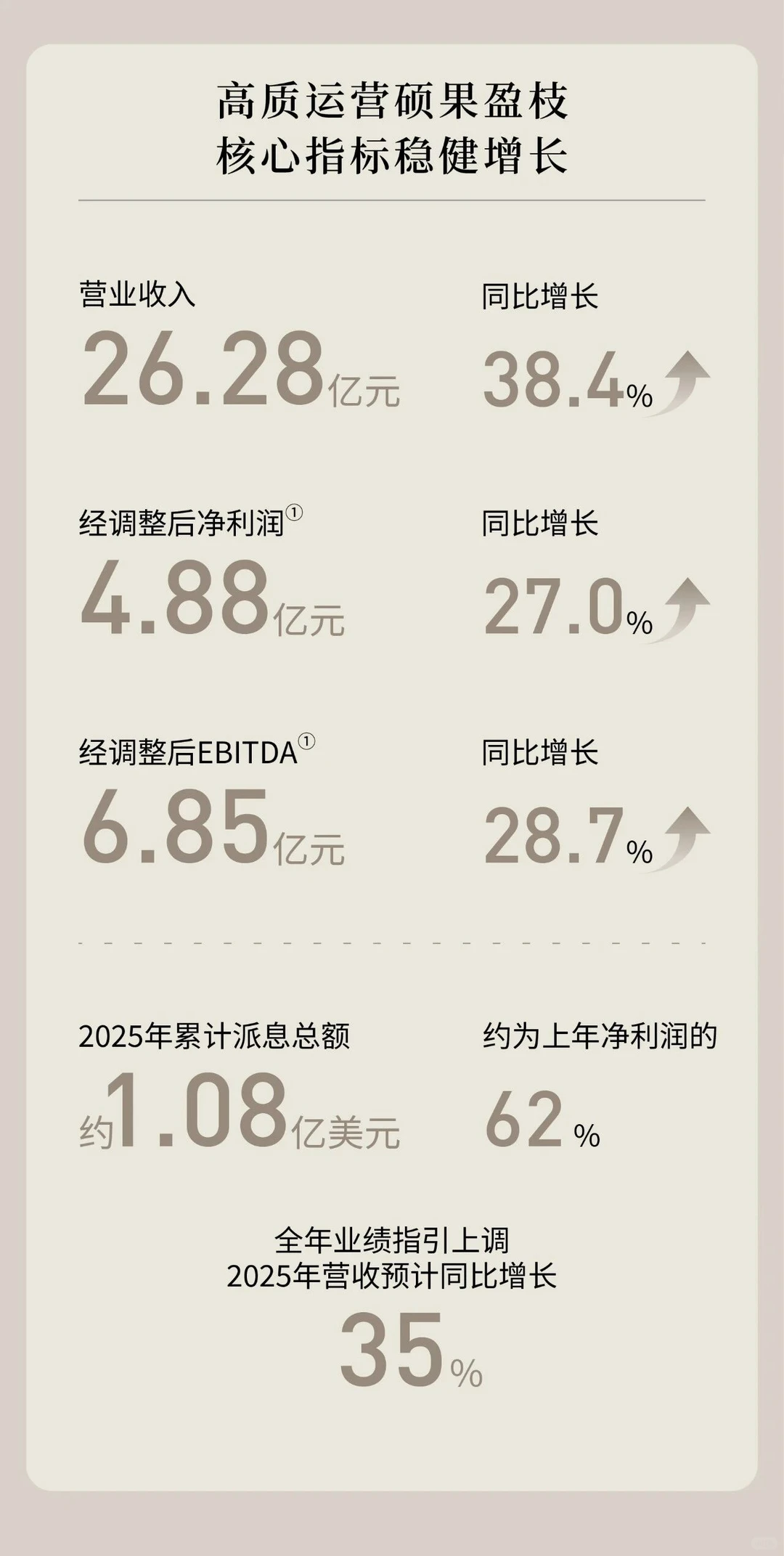 高质运营硕果盈枝
核心指标稳健增长

营业收入
26.28亿元

同比增长
38.4%

经调整后净利润①
4.88亿元

同比增长
27.0%

经调整后EBITDA①
6.85亿元

同比增长
28.7%

2025年累计派息总额
约1.08亿美元

约为上年净利润的
62%

全年业绩指引上调
2025年营收预计同比增长
35%