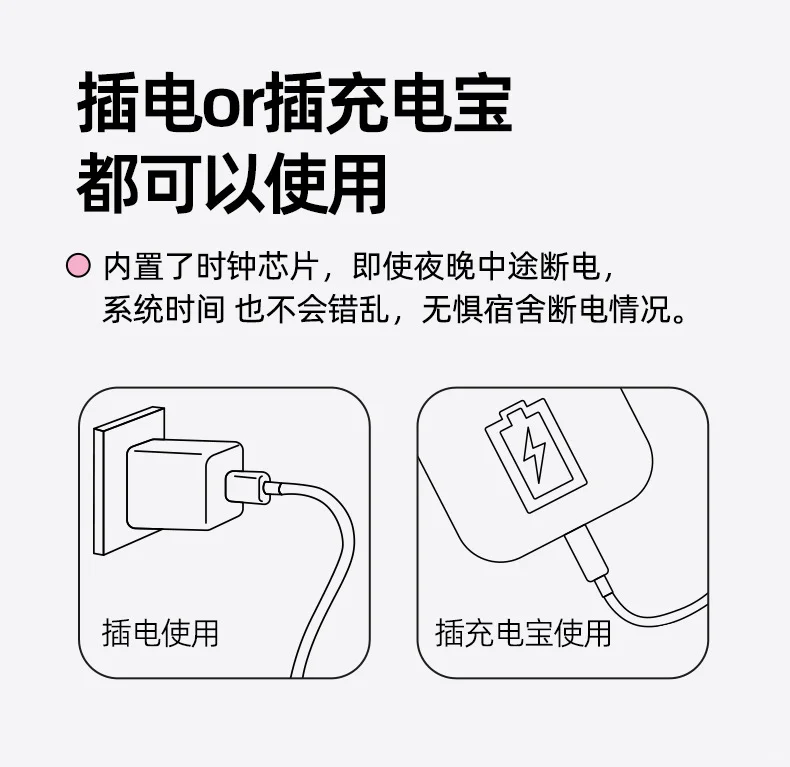 插电or插充电宝
都可以使用

内置了时钟芯片，即使夜晚中途断电，系统时间 也不会错乱，无惧宿舍断电情况。

插电使用

插充电宝使用