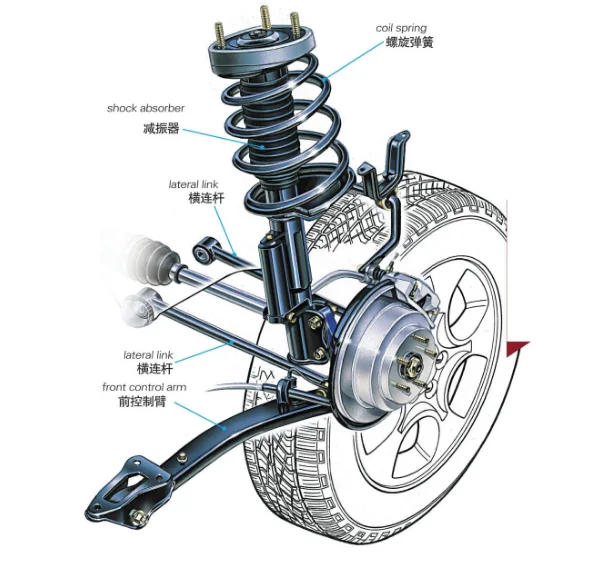 coil spring
螺旋弹簧

shock absorber
减振器

lateral link
横连杆

lateral link
横连杆

front control arm
前控制臂