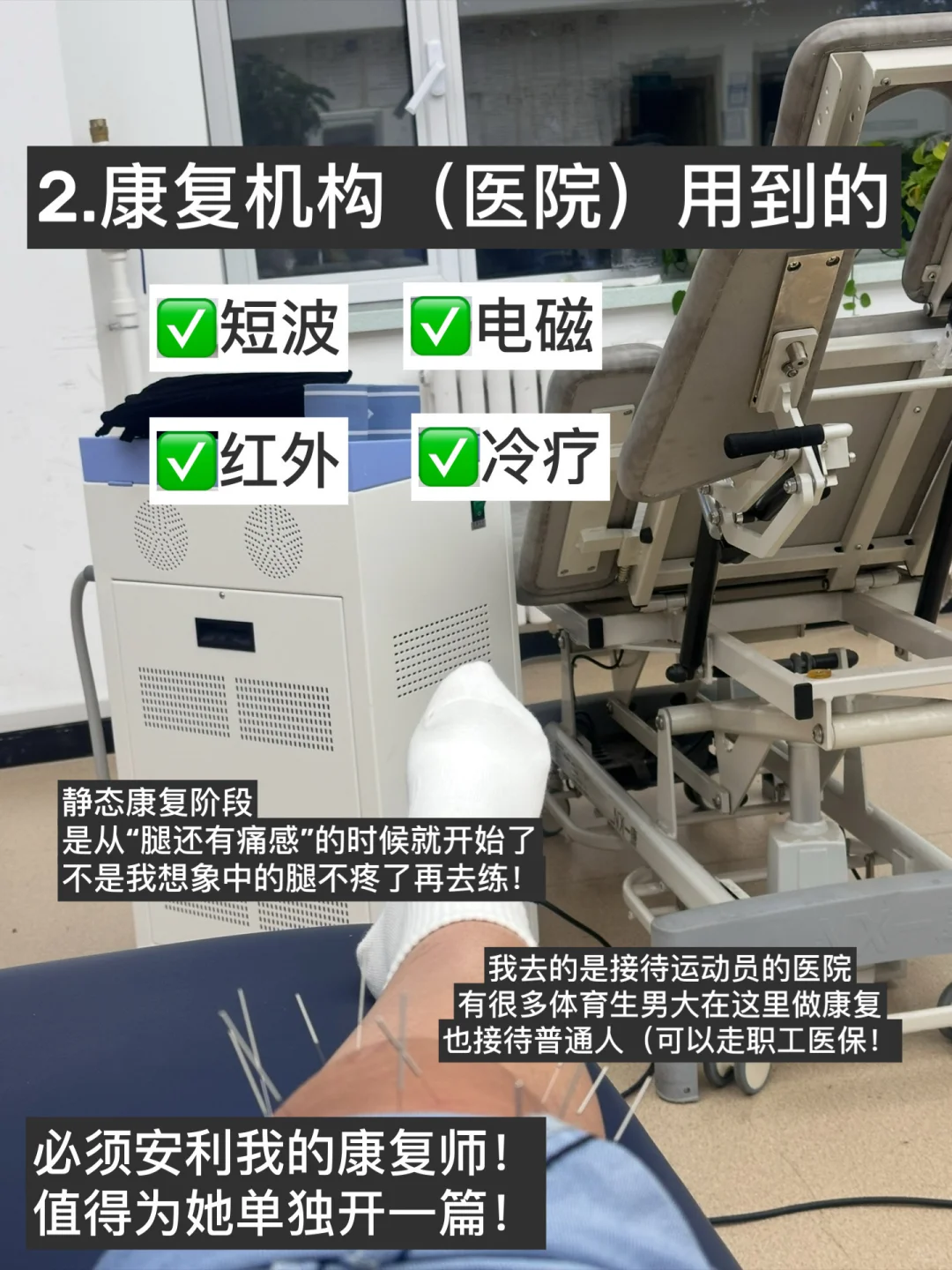 2.康复机构（医院）用到的

✅短波 ✅电磁

✅红外 ✅冷疗

静态康复阶段
是从“腿还有痛感”的时候就开始了
不是我想象中的腿不疼了再去练！

我去的是接待运动员的医院
有很多体育生男大在这里做康复
也接待普通人（可以走职工医保！

必须安利我的康复师！
值得为她单独开一篇！