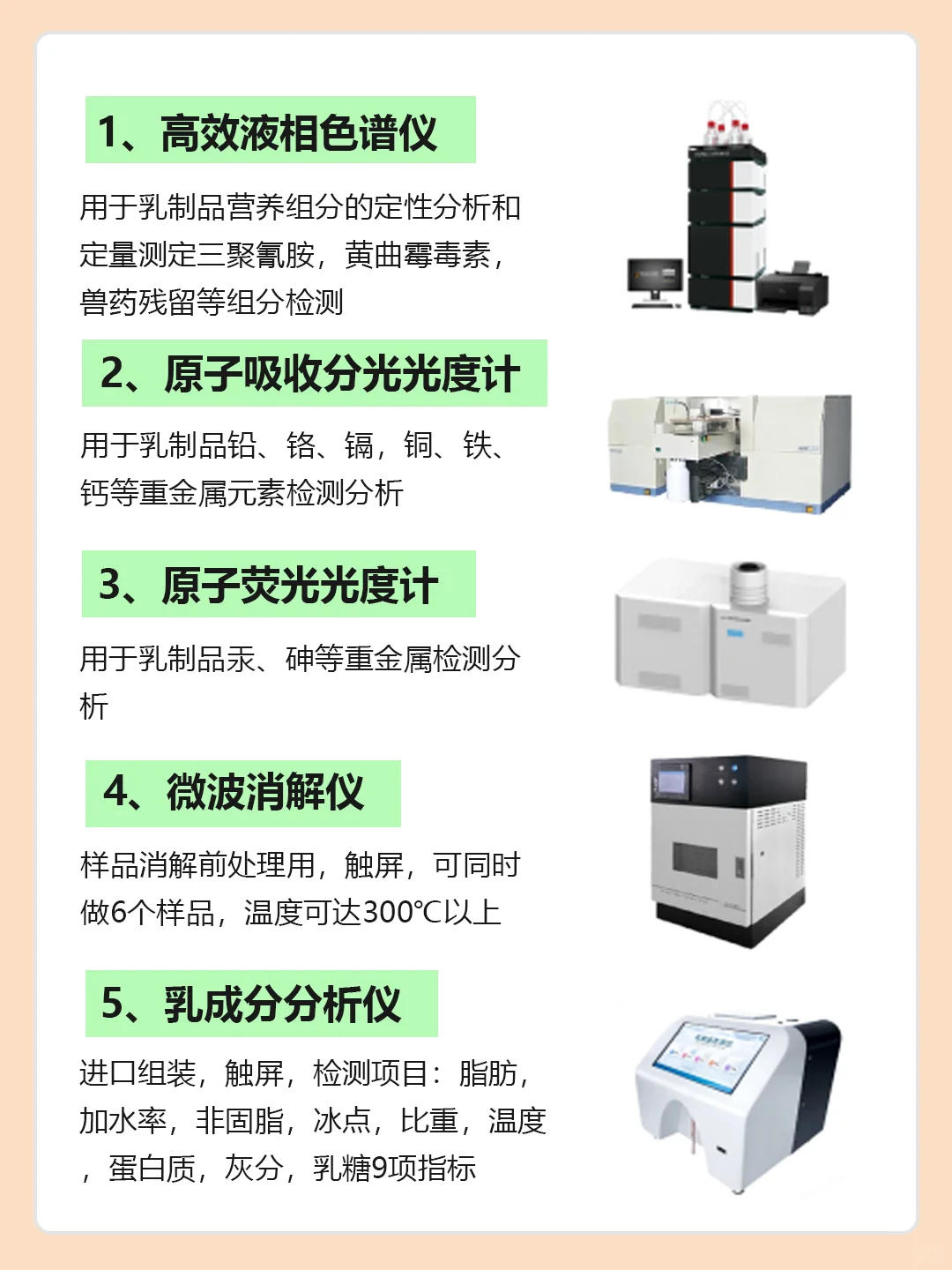 1、高效液相色谱仪

用于乳制品营养组分的定性分析和定量测定三聚氰胺，黄曲霉毒素，兽药残留等组分检测

2、原子吸收分光光度计

用于乳制品铅、铬、镉，铜、铁、钙等重金属元素检测分析

3、原子荧光光度计

用于乳制品汞、砷等重金属检测分析

4、微波消解仪

样品消解前处理用，触屏，可同时做6个样品，温度可达300℃以上

5、乳成分分析仪

进口组装，触屏，检测项目：脂肪，加水率，非固脂，冰点，比重，温度，蛋白质，灰分，乳糖9项指标