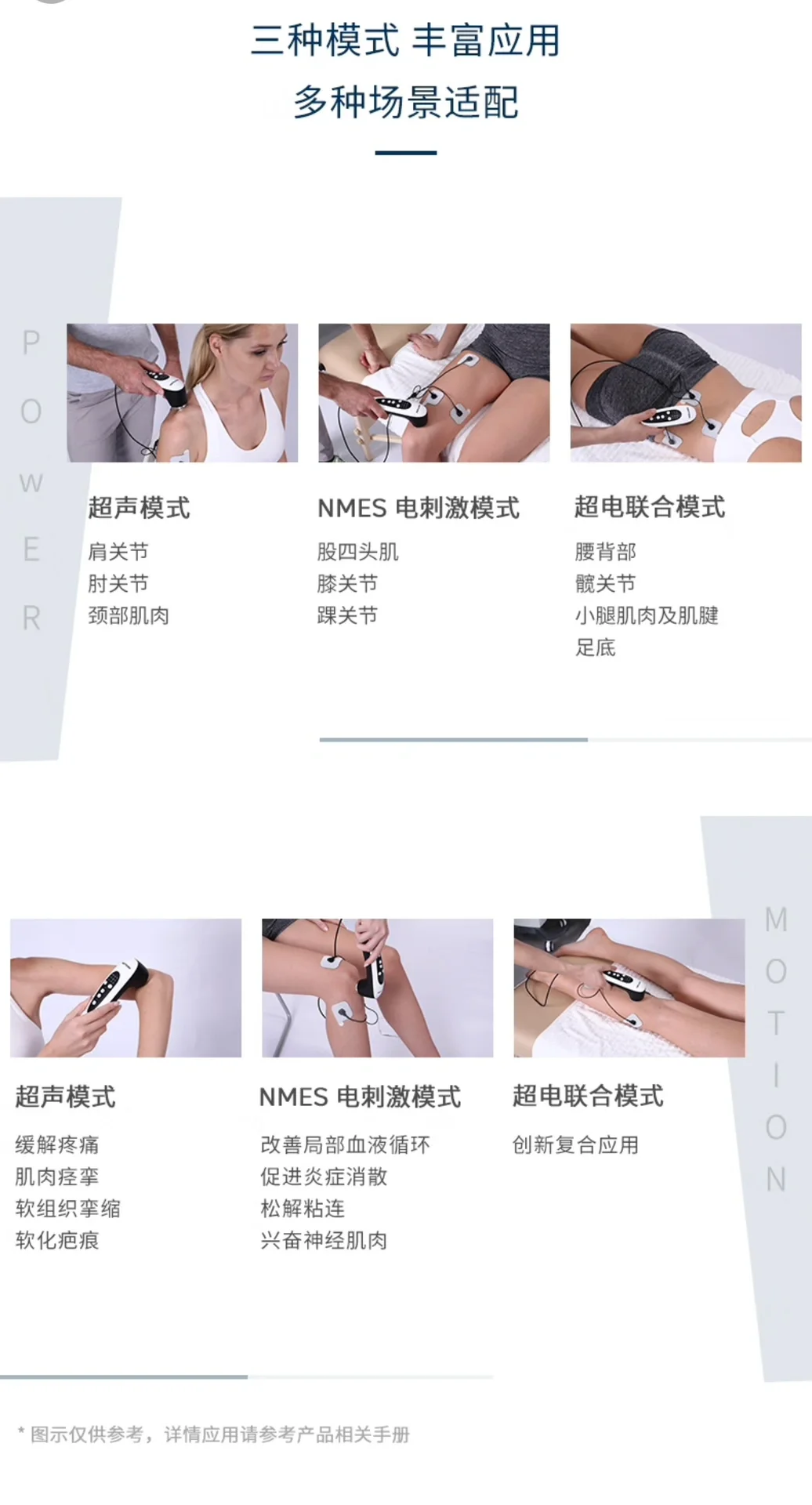 三种模式 丰富应用
多种场景适配

POWER

超声模式
肩关节
肘关节
颈部肌肉

NMES 电刺激模式
股四头肌
膝关节
踝关节

超电联合模式
腰背部
髋关节
小腿肌肉及肌腱
足底

MOTION

超声模式
缓解疼痛
肌肉痉挛
软组织挛缩
软化疤痕

NMES 电刺激模式
改善局部血液循环
促进炎症消散
松解粘连
兴奋神经肌肉

超电联合模式
创新复合应用

* 图示仅供参考，详情应用请参考产品相关手册