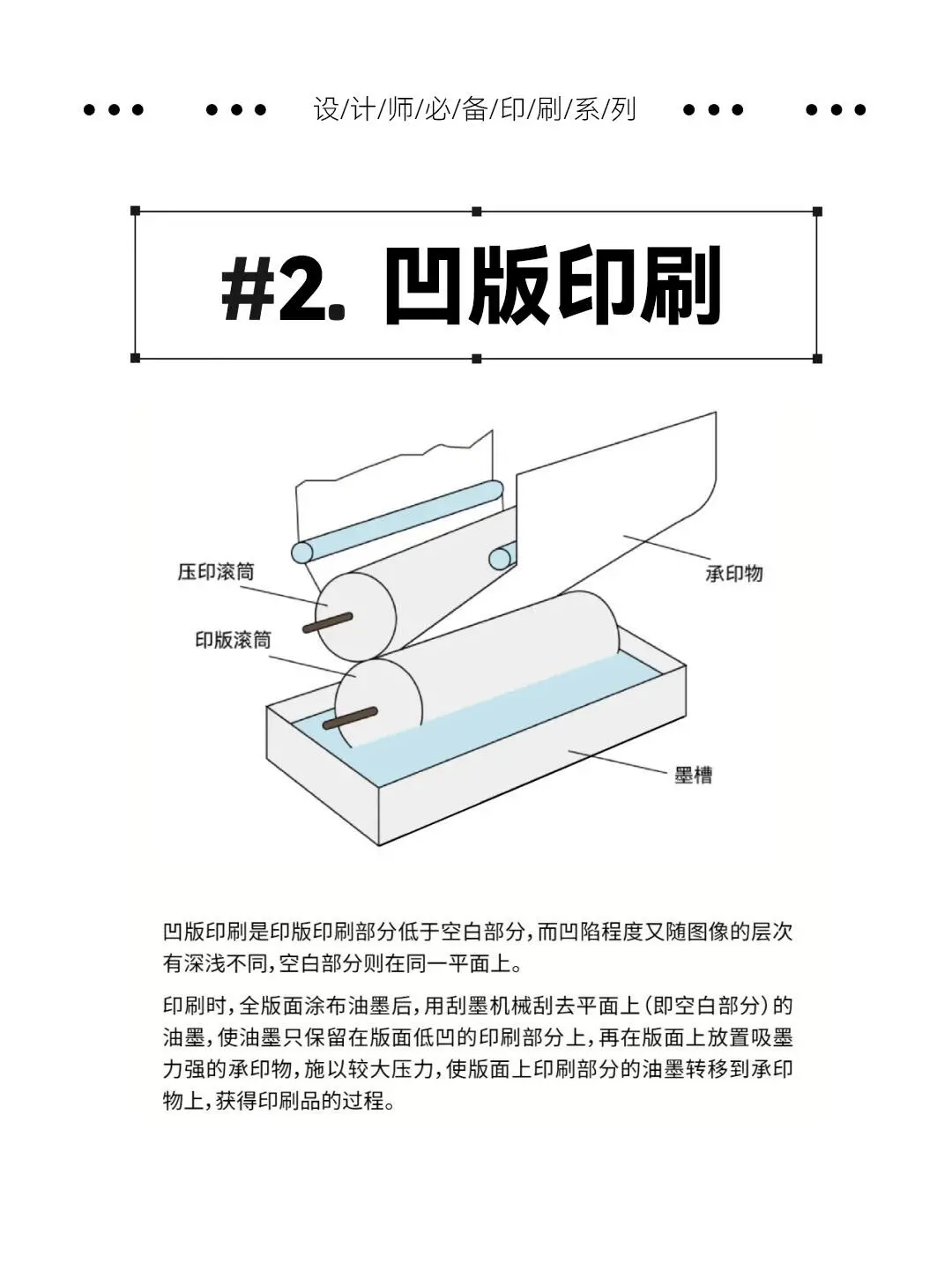 设/计/师/必/备/印/刷/系/列

#2. 凹版印刷

压印滚筒
印版滚筒
承印物
墨槽

凹版印刷是印版印刷部分低于空白部分，而凹陷程度又随图像的层次有深浅不同，空白部分则在同一平面上。

印刷时，全版面涂布油墨后，用刮墨机械刮去平面上（即空白部分）的油墨，使油墨只保留在版面低凹的印刷部分上，再在版面上放置吸墨力强的承印物，施以较大压力，使版面上印刷部分的油墨转移到承印物上，获得印刷品的过程。