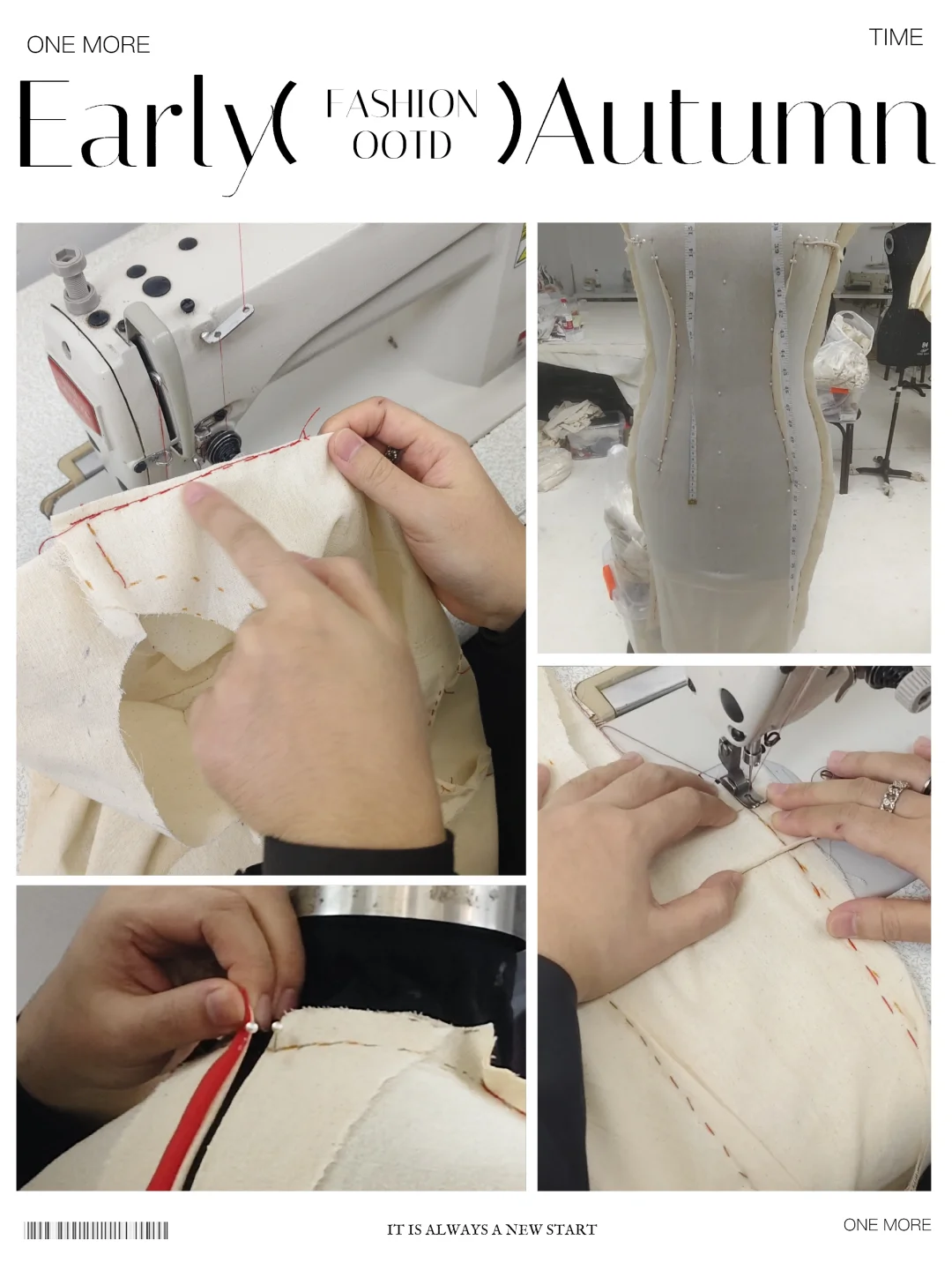 ONE MORE

TIME

Early( FASHION OOTD )Autumn

IT IS ALWAYS A NEW START

ONE MORE