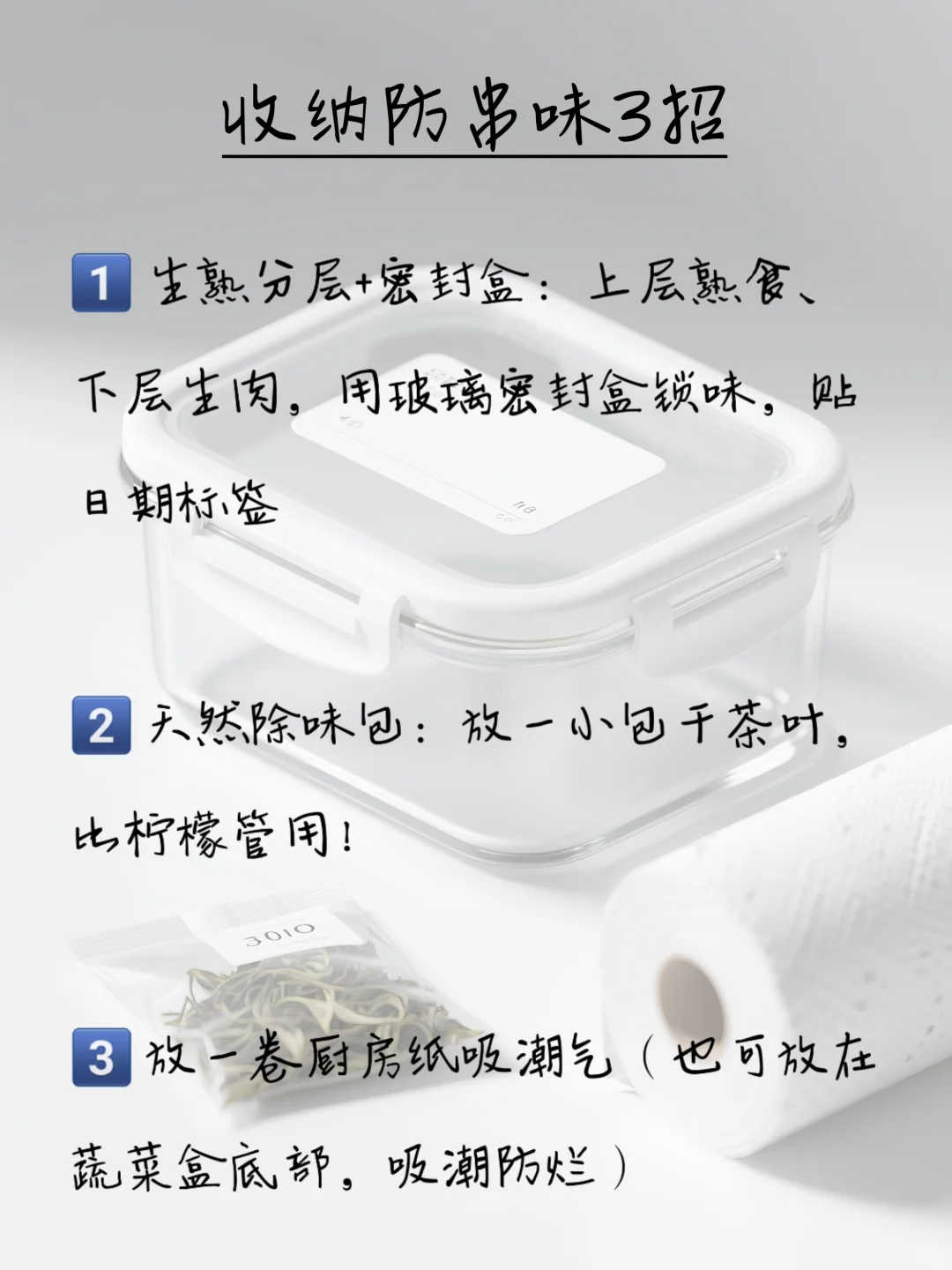 收纳防串味3招

1 生熟分层+密封盒：上层熟食、下层生肉，用玻璃密封盒锁味，贴日期标签

2 天然除味包：放一小包干茶叶，比柠檬管用！

3010

3 放一卷厨房纸吸潮气（也可放在蔬菜盒底部，吸潮防烂）