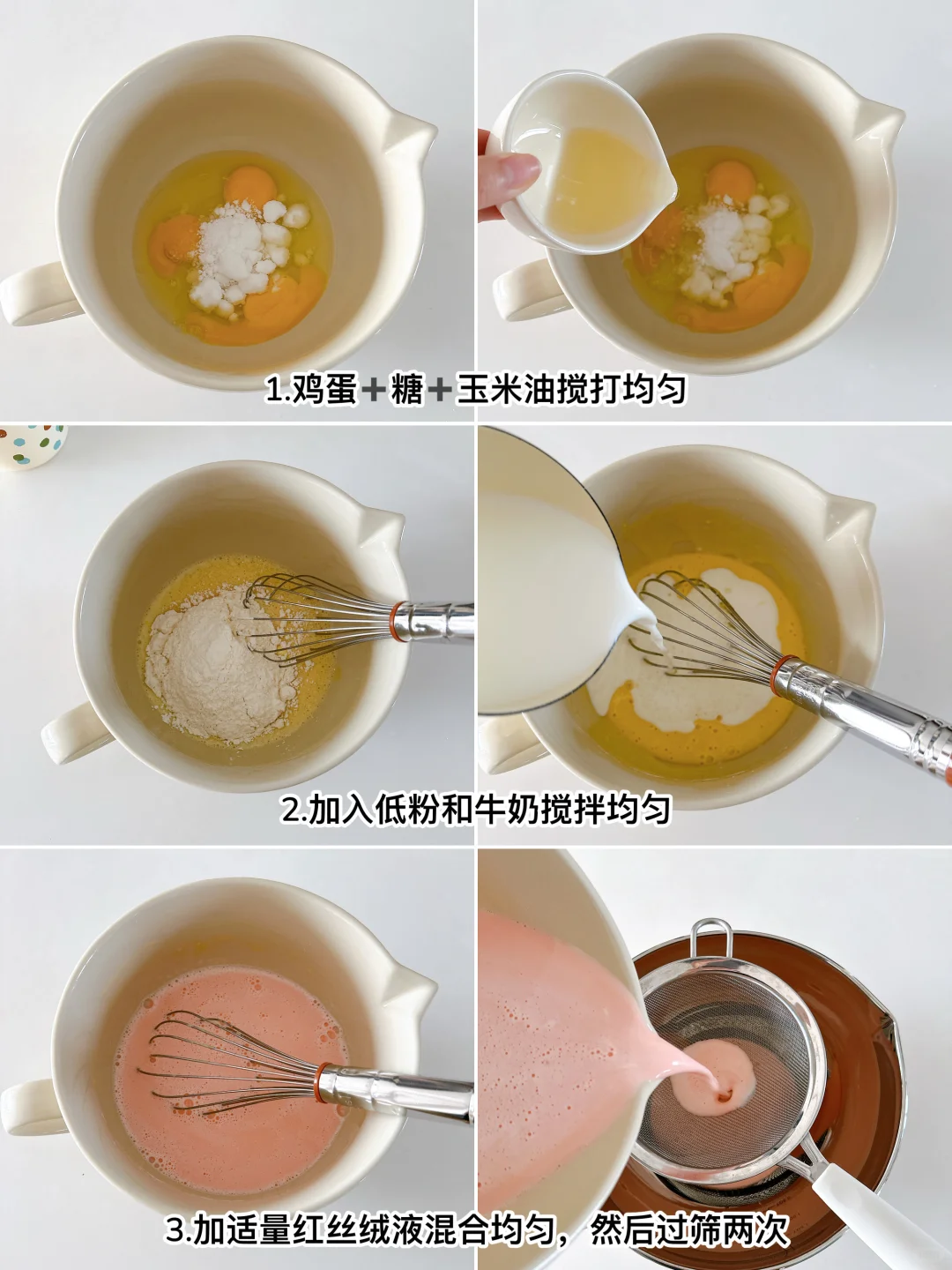 1.鸡蛋＋糖＋玉米油搅打均匀

2.加入低粉和牛奶搅拌均匀

3.加适量红丝绒液混合均匀，然后过筛两次