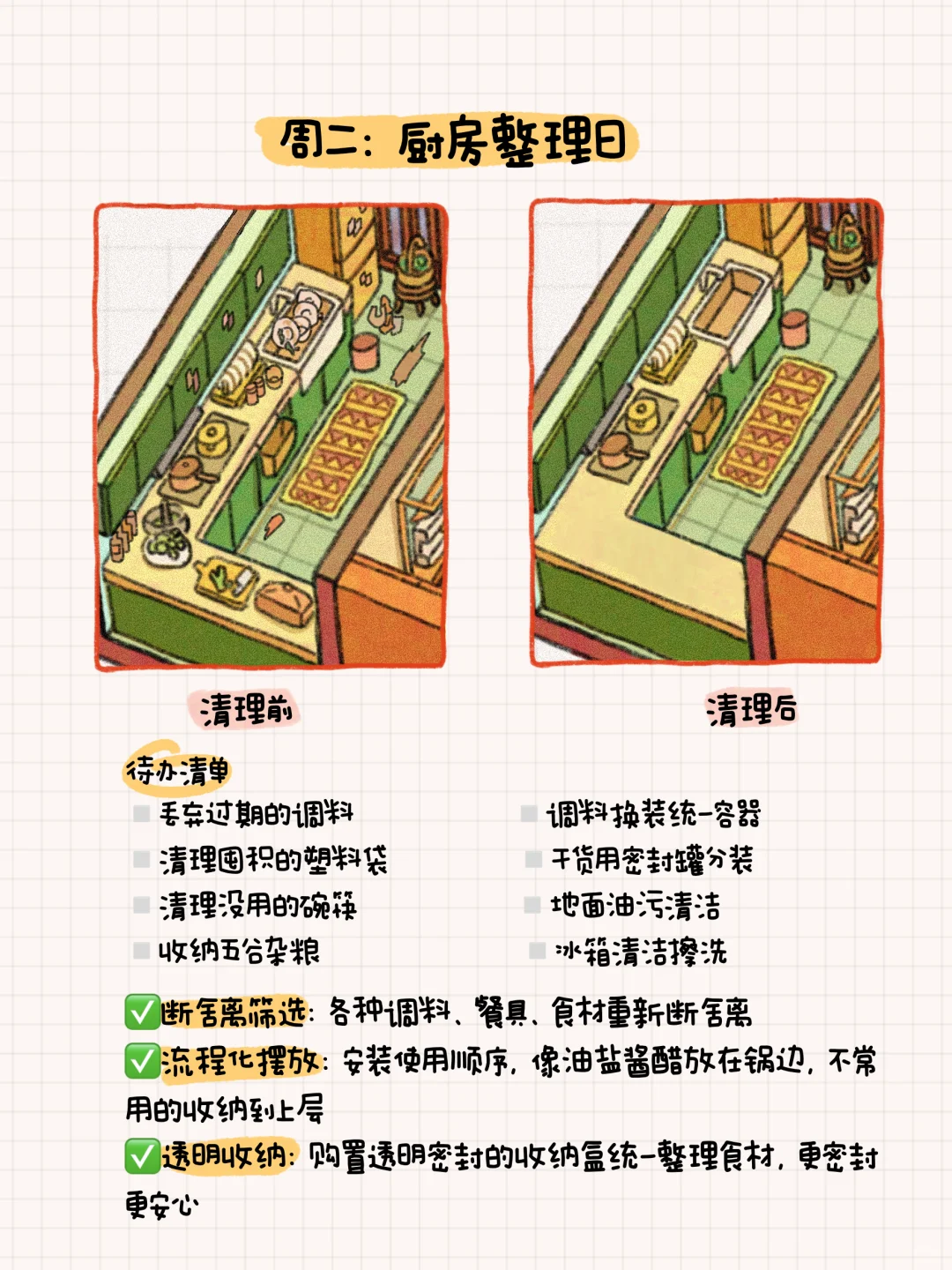 周二：厨房整理日

清理前

清理后

待办清单

丢弃过期的调料
清理囤积的塑料袋
清理没用的碗筷
收纳五谷杂粮

调料换装统一容器
干货用密封罐分装
地面油污清洁
冰箱清洁擦洗

✅断舍离筛选：各种调料、餐具、食材重新断舍离
✅流程化摆放：安装使用顺序，像油盐酱醋放在锅边，不常用的收纳到上层
✅透明收纳：购置透明密封的收纳盒统一整理食材，更密封更安心